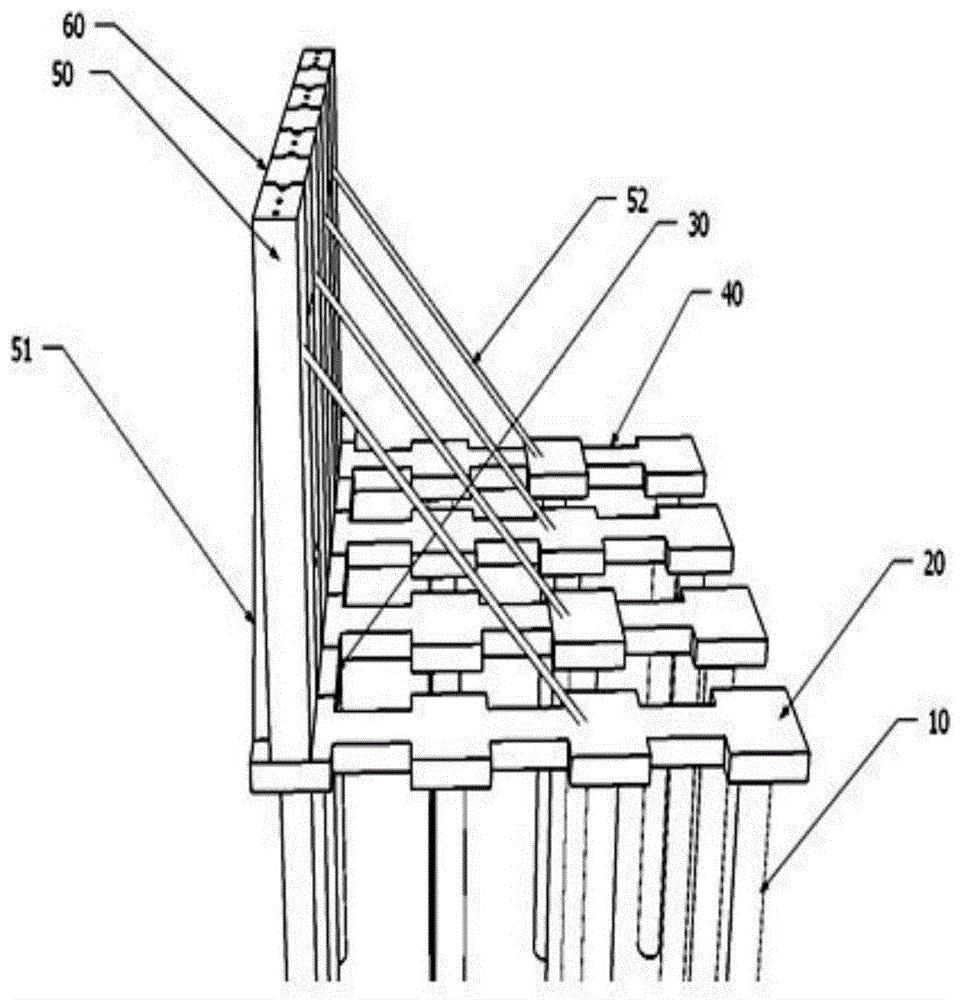 60
50
52
30
40
51
20
10