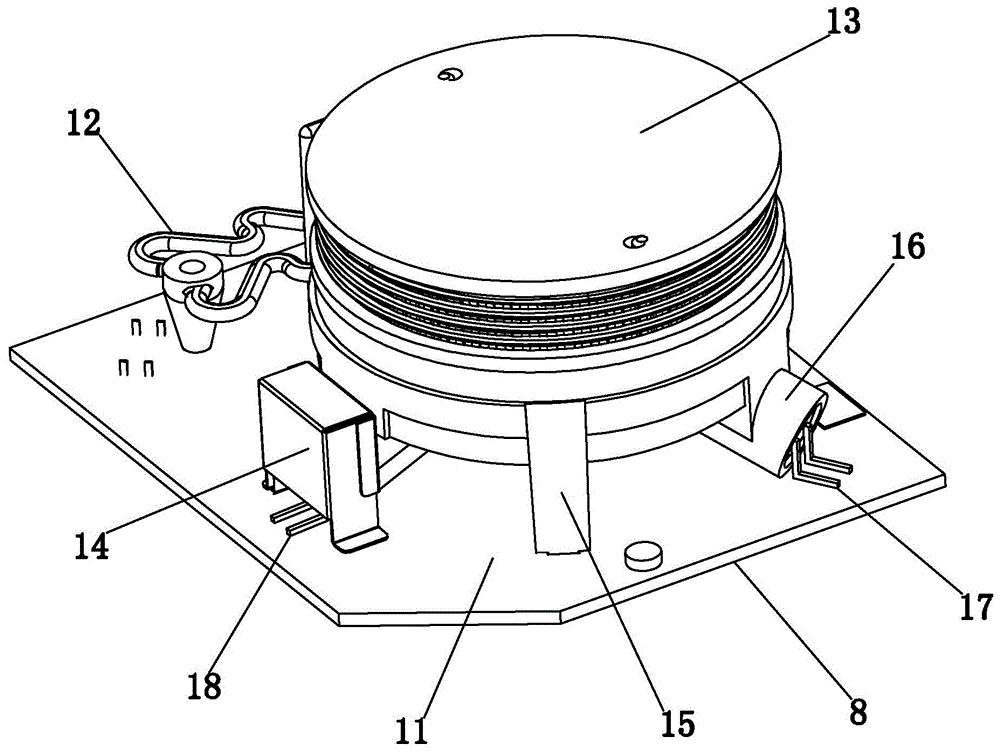 13
12
16
14
17
18
11
15
8