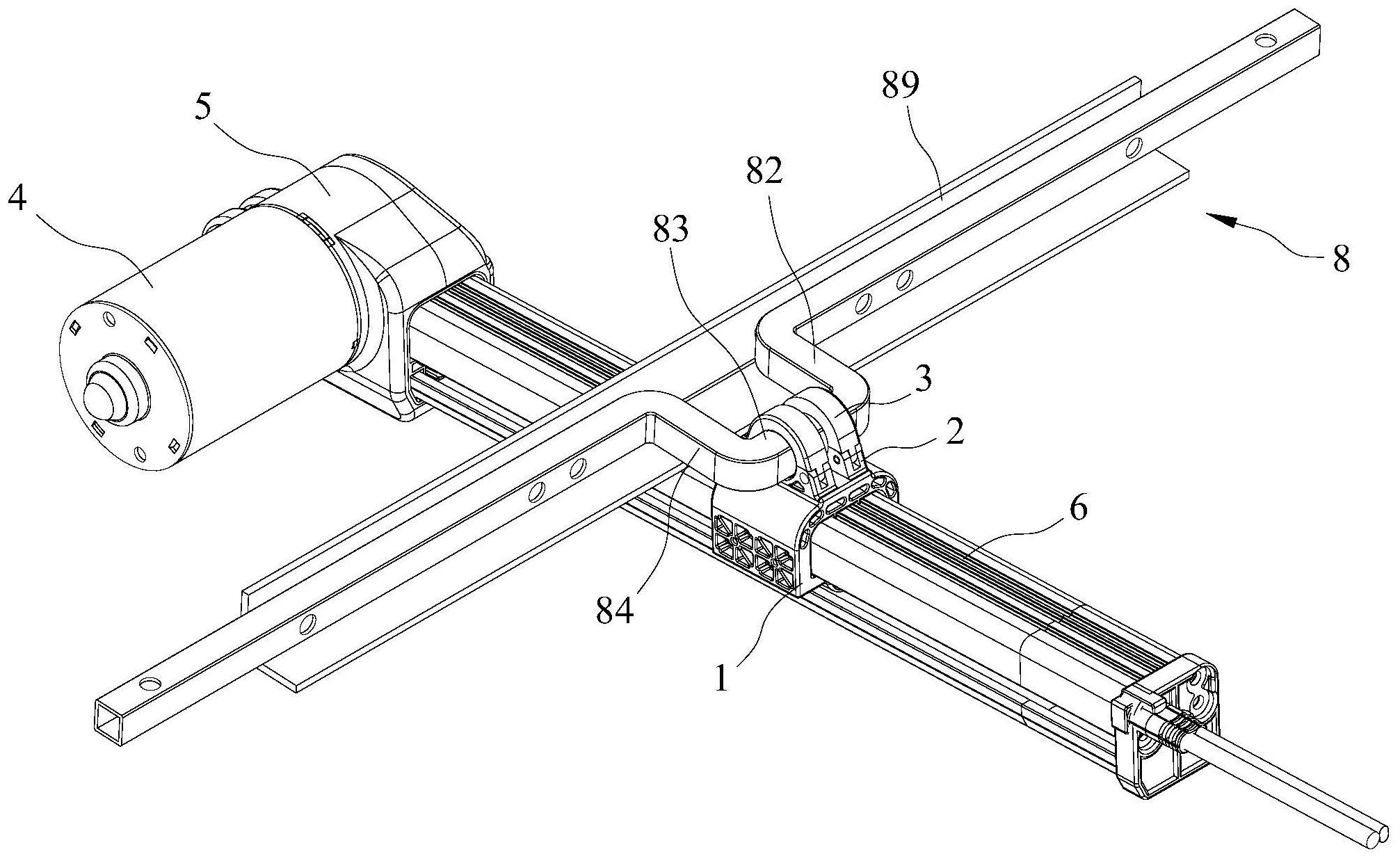 89
5
82
4
83
8
3
2
6
84
1