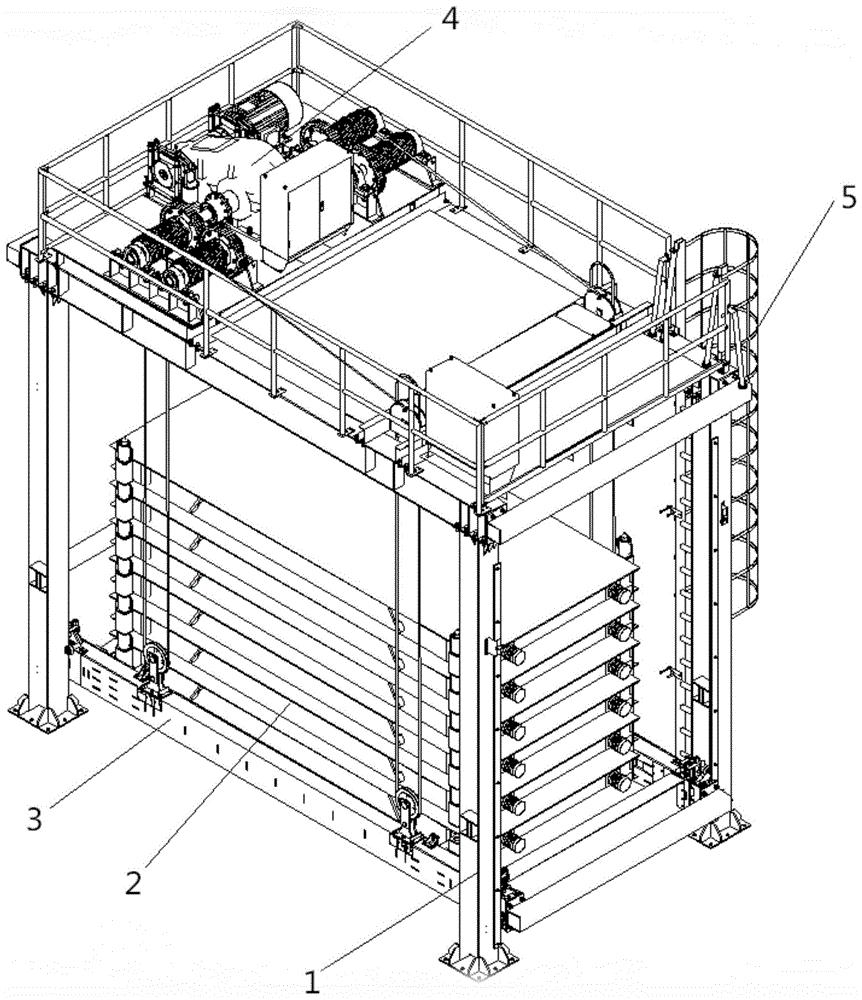 4
5
3
2
1