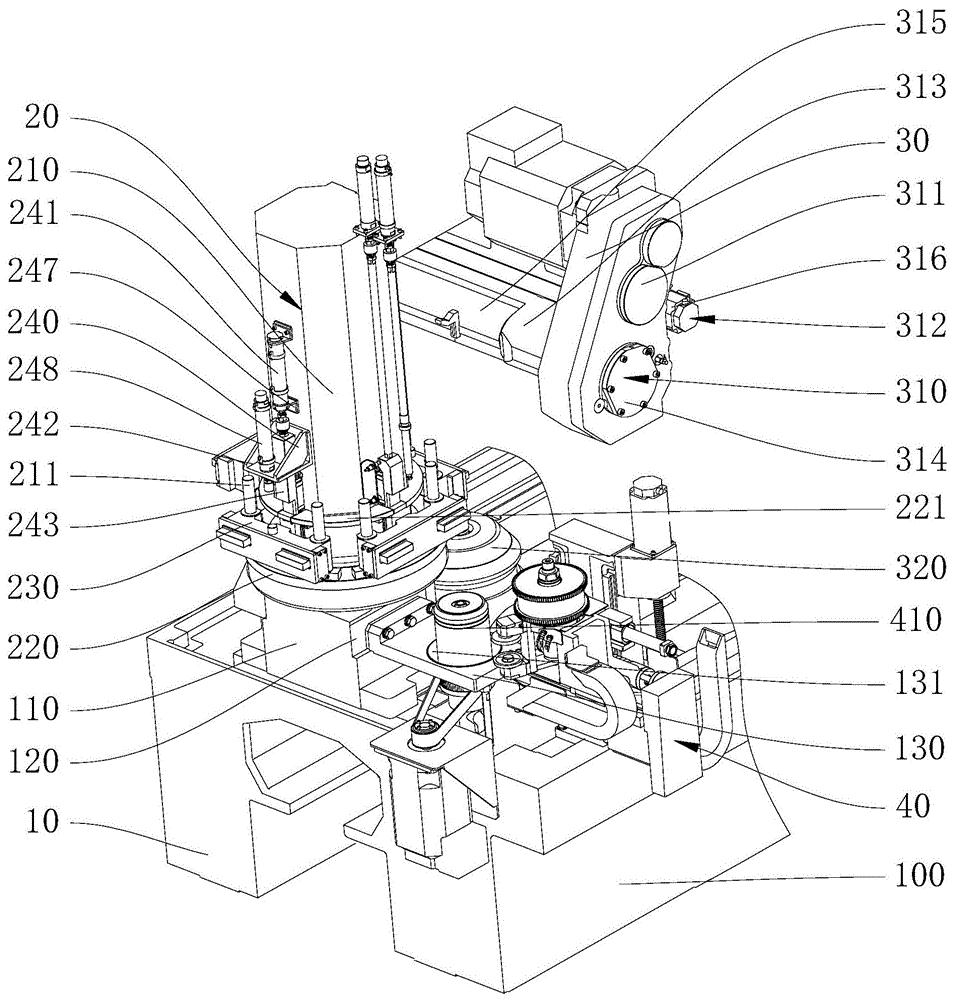 20
210
241
247
240
248
242
211
243
230
220
110
120
10
315
313
30
311
316
312
310
314
221
320
410
131
130
40
100