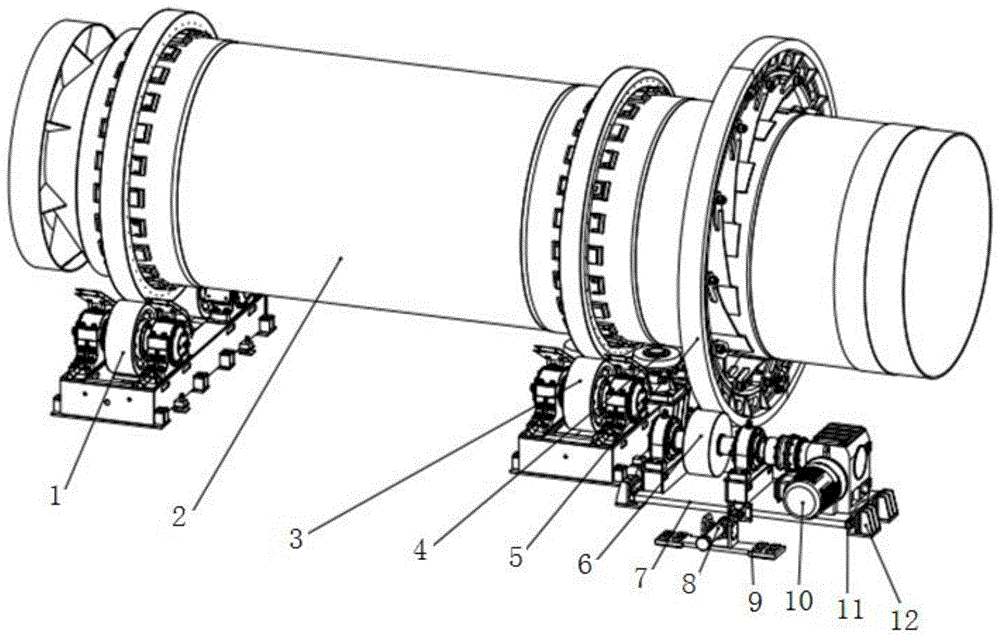 1
2
3
4
5
6
7
8
9
10
11
12