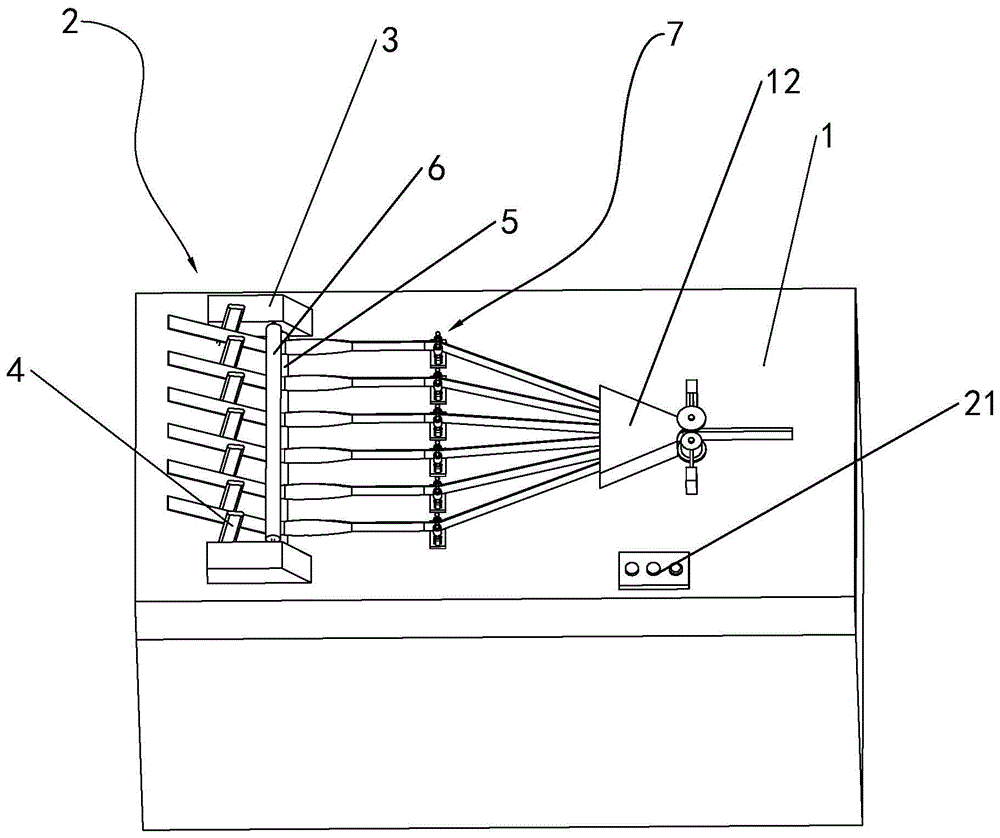 2
3
7
12
1
6
5
4
21