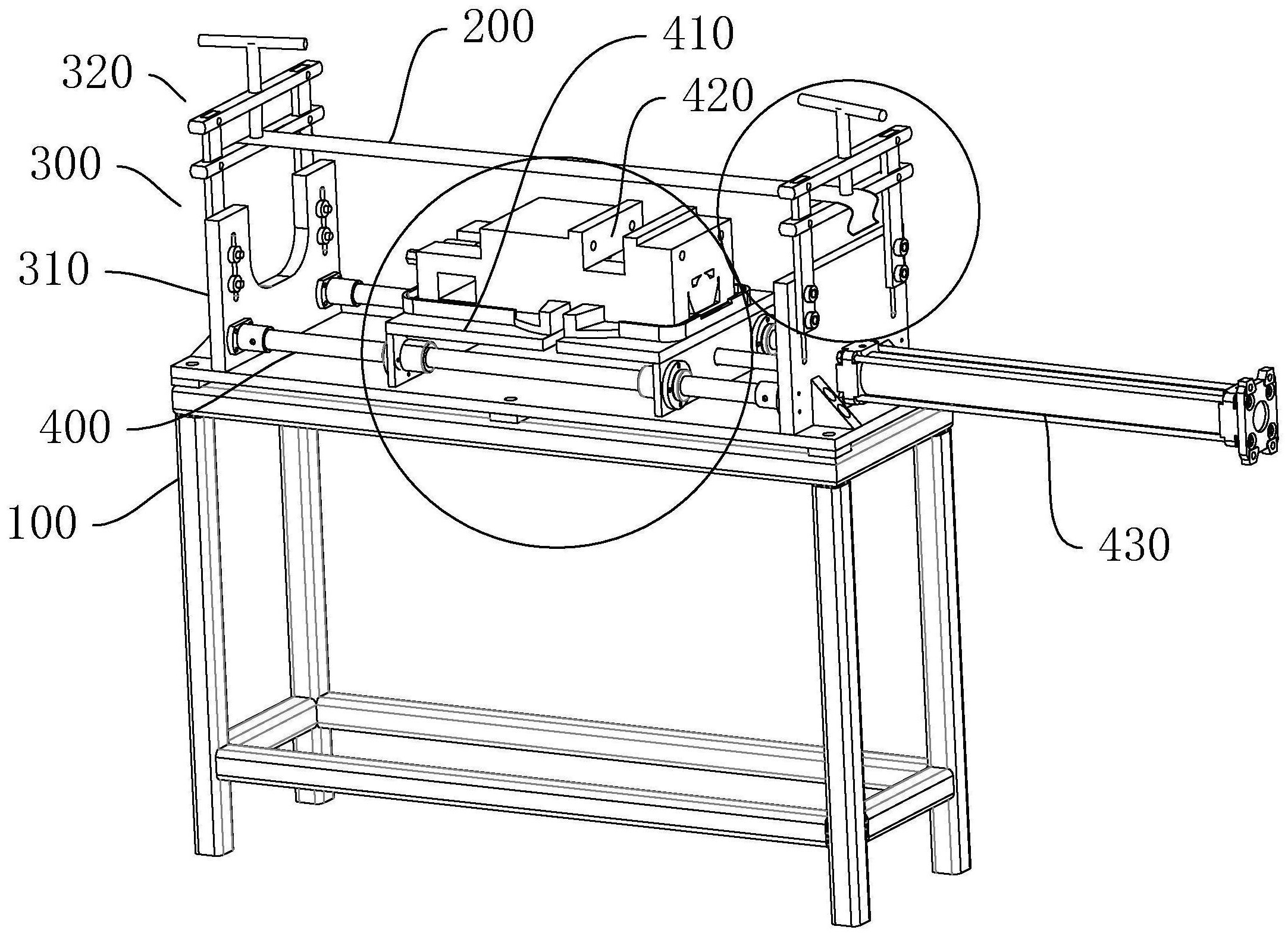 200
410
320
420
300
310
400
100
430