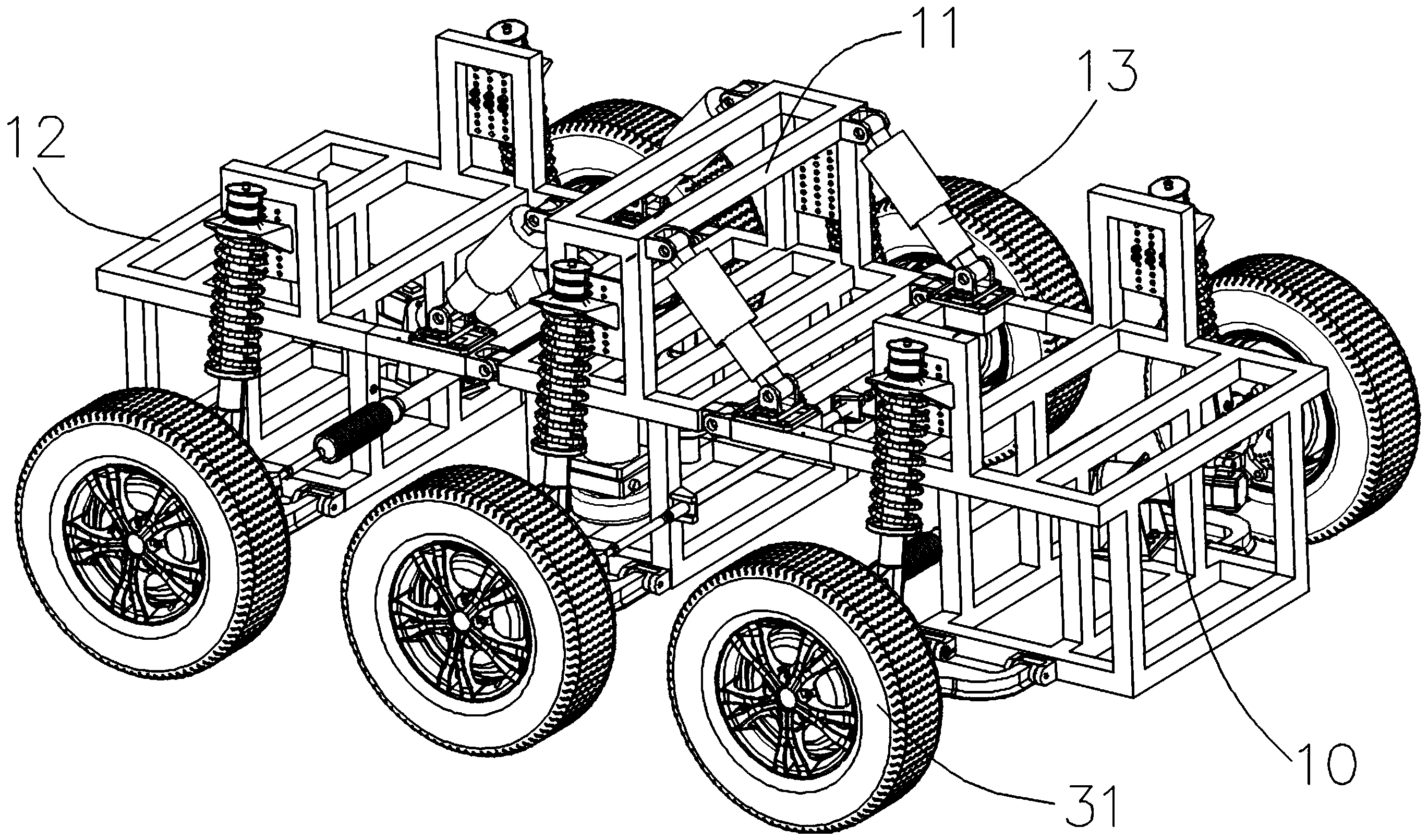 11
13
12
10
31