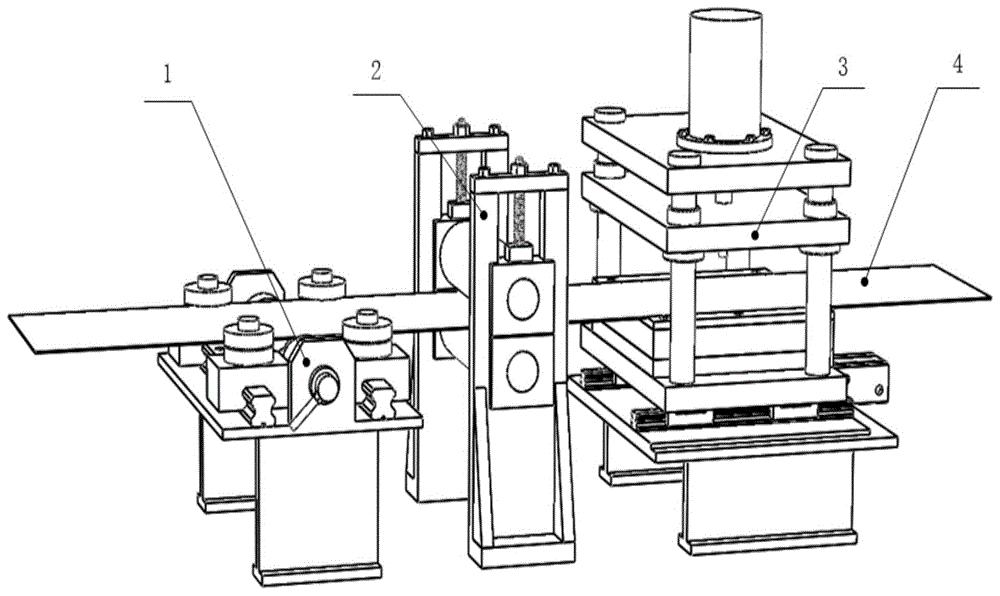 1
2
3
4