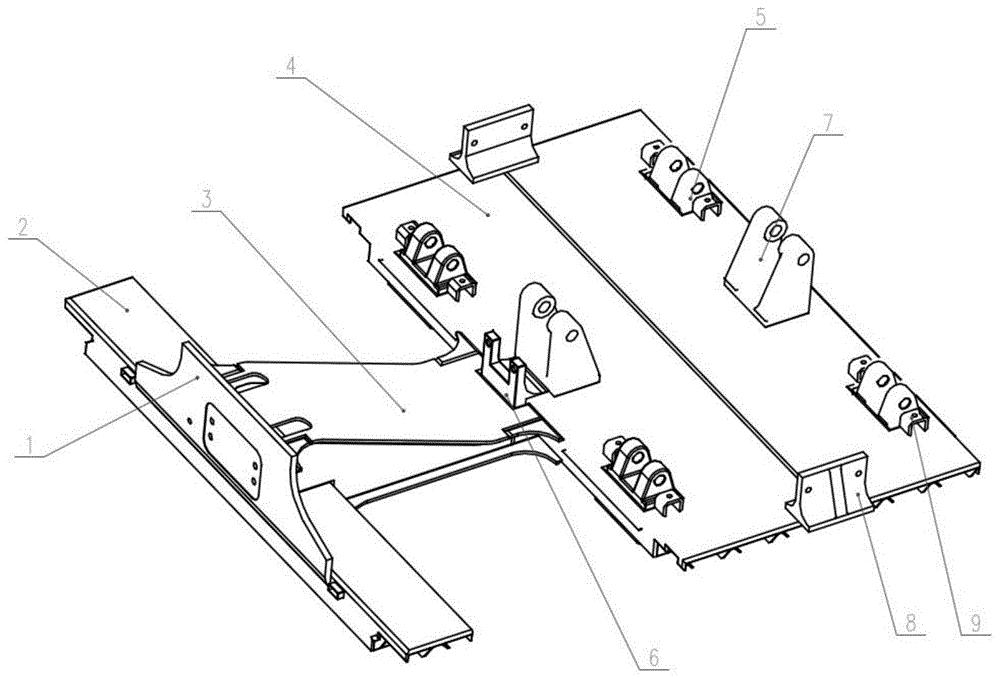 5
4
7
3
2
1
6
8
9