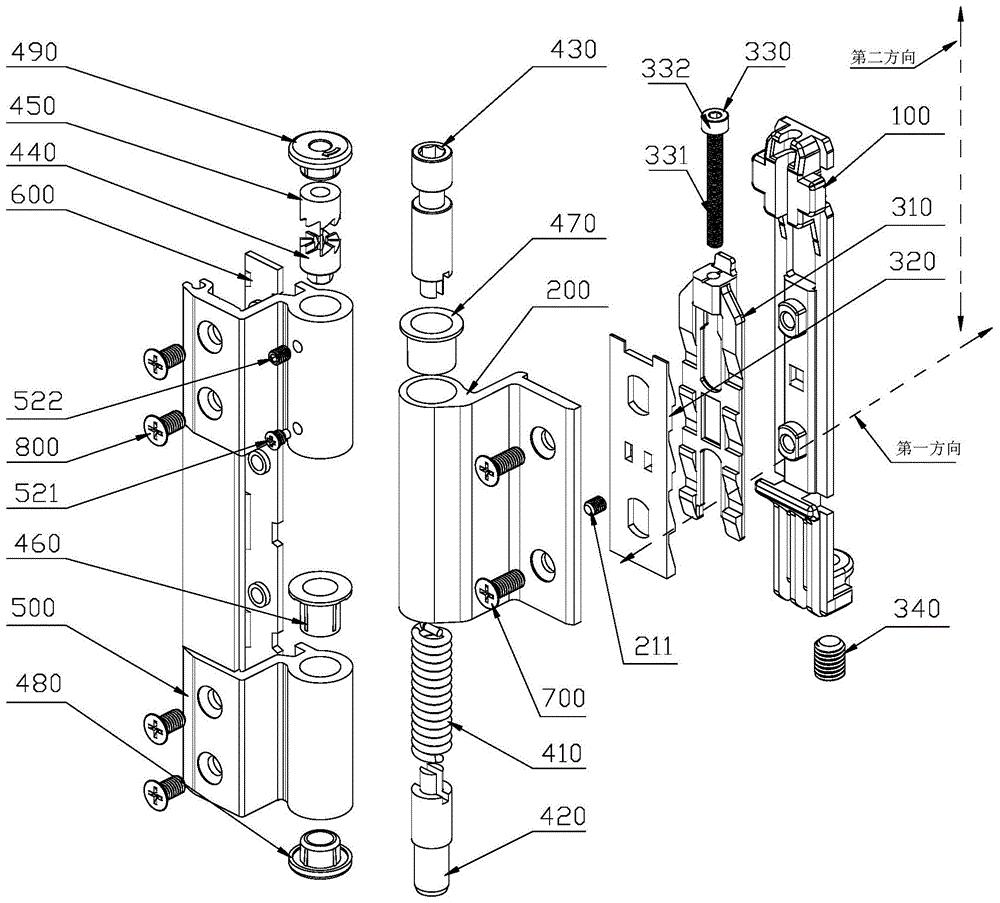 490
450
440
600
522
800
521
460
500
480
430
470
200
211
700
410
420
332
330
331
第二方向
100
310
320
第一方向
340