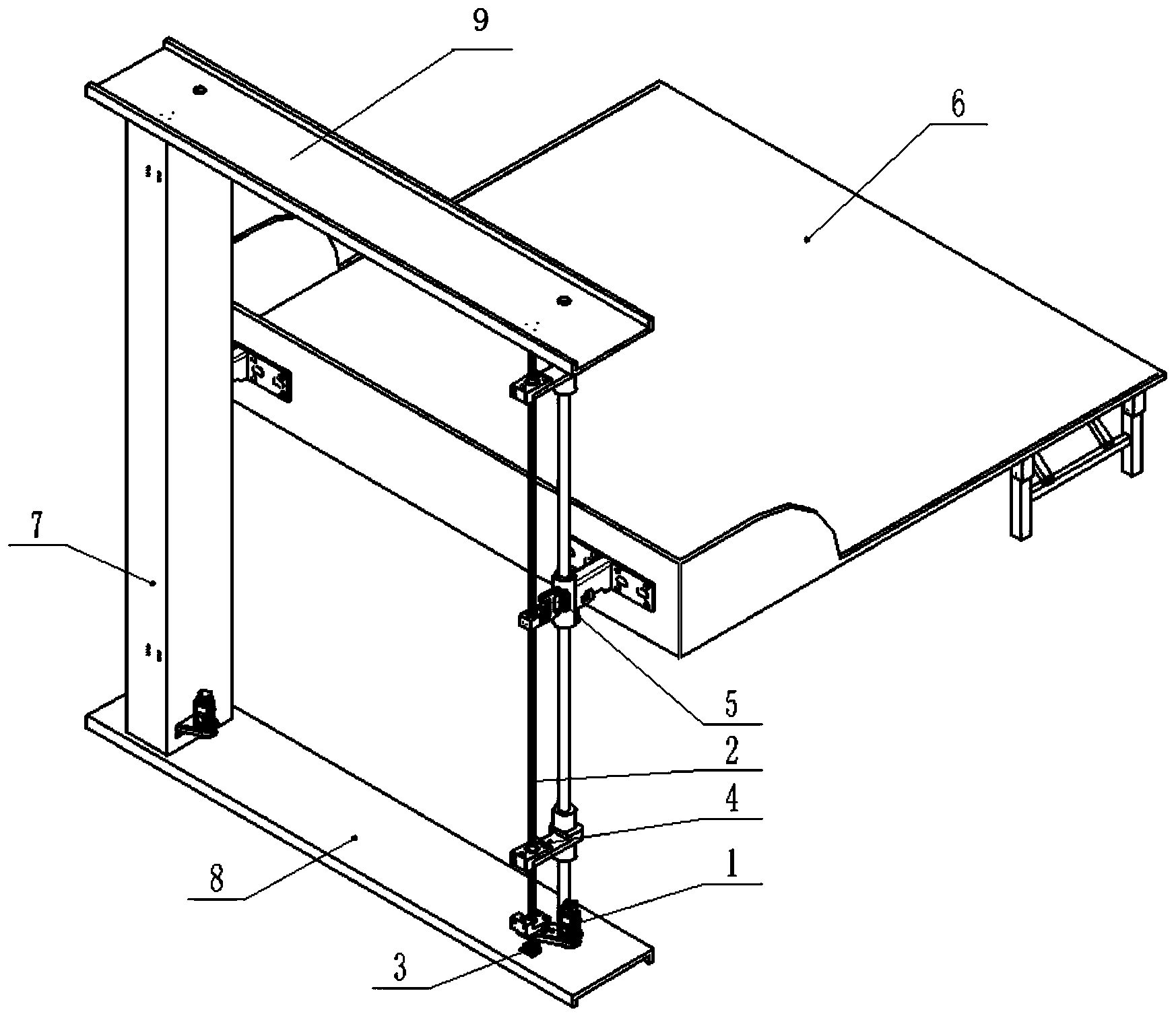 9
6
7
5
2
4
8
1
3