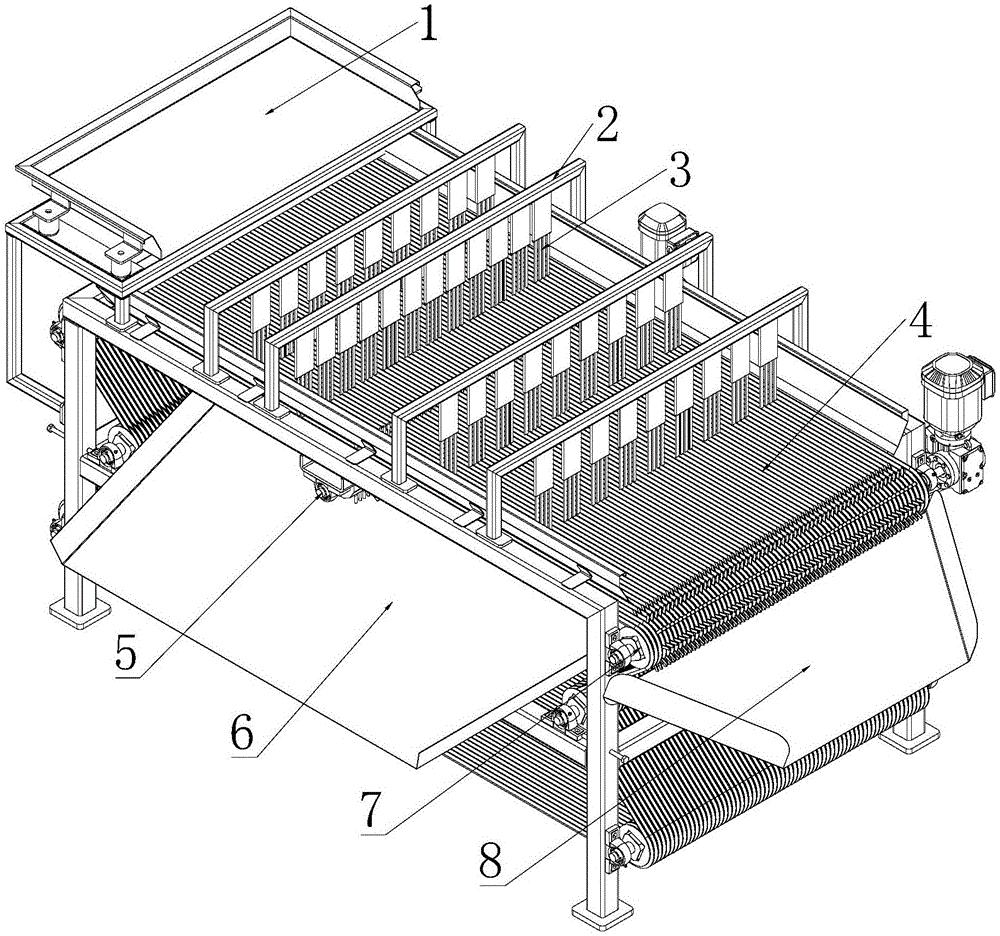 1
2
3
4
5
6
7
8