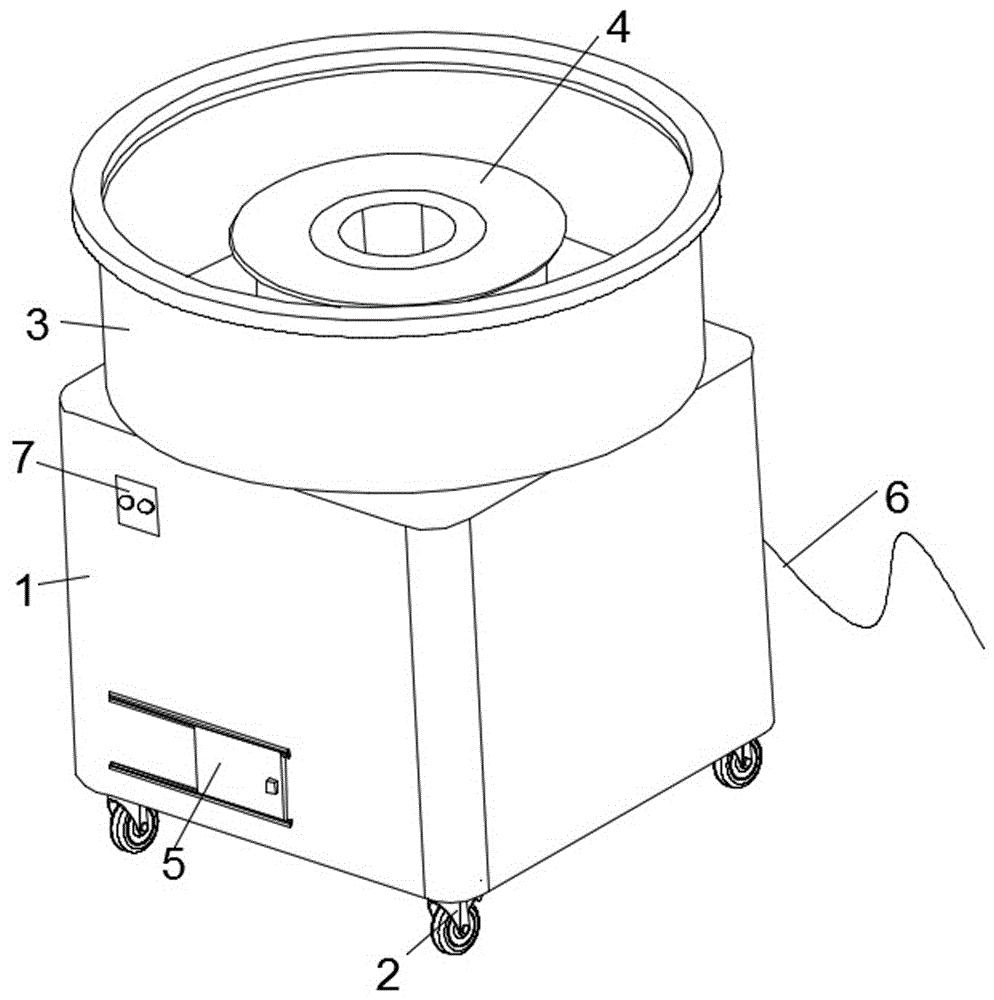 4
3
7
6
1
5
2