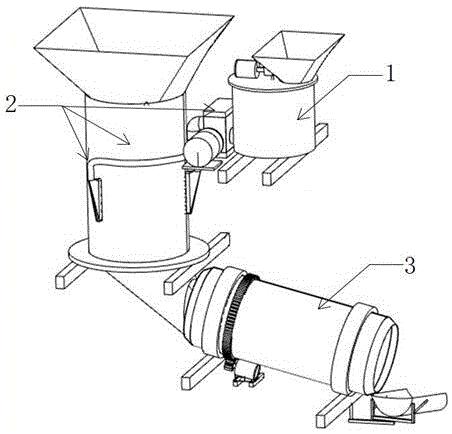 2

1

3