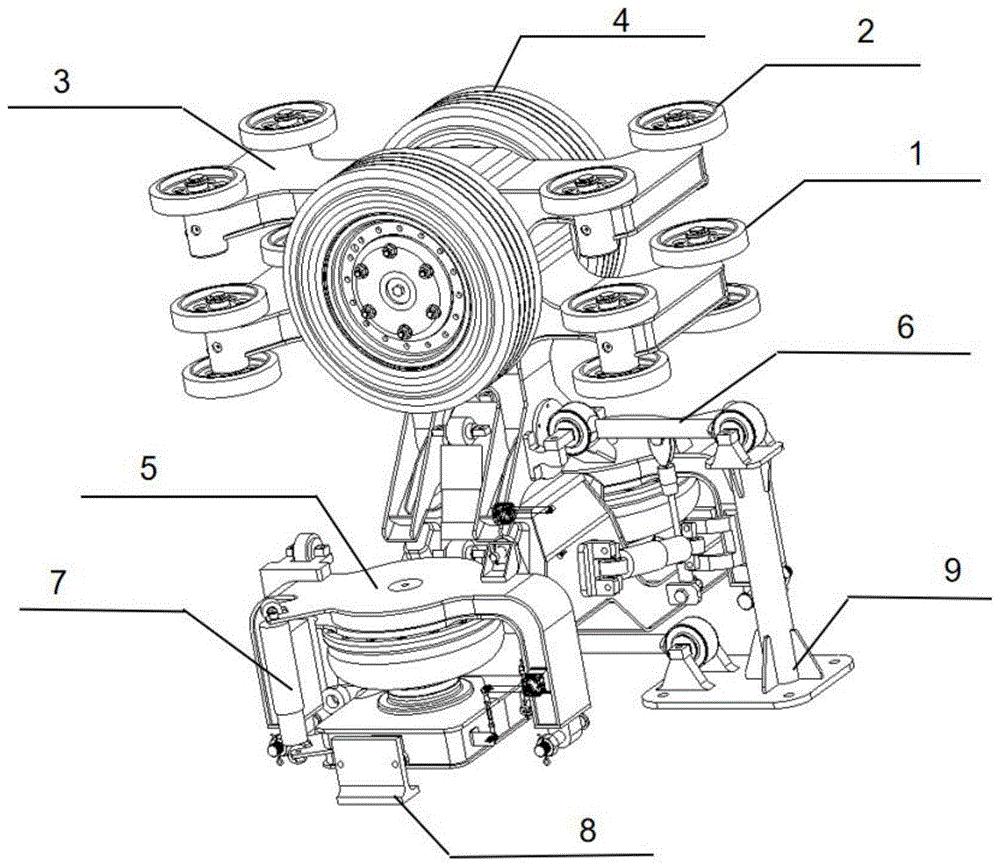 4
2
3
1
6
5
7
9
8