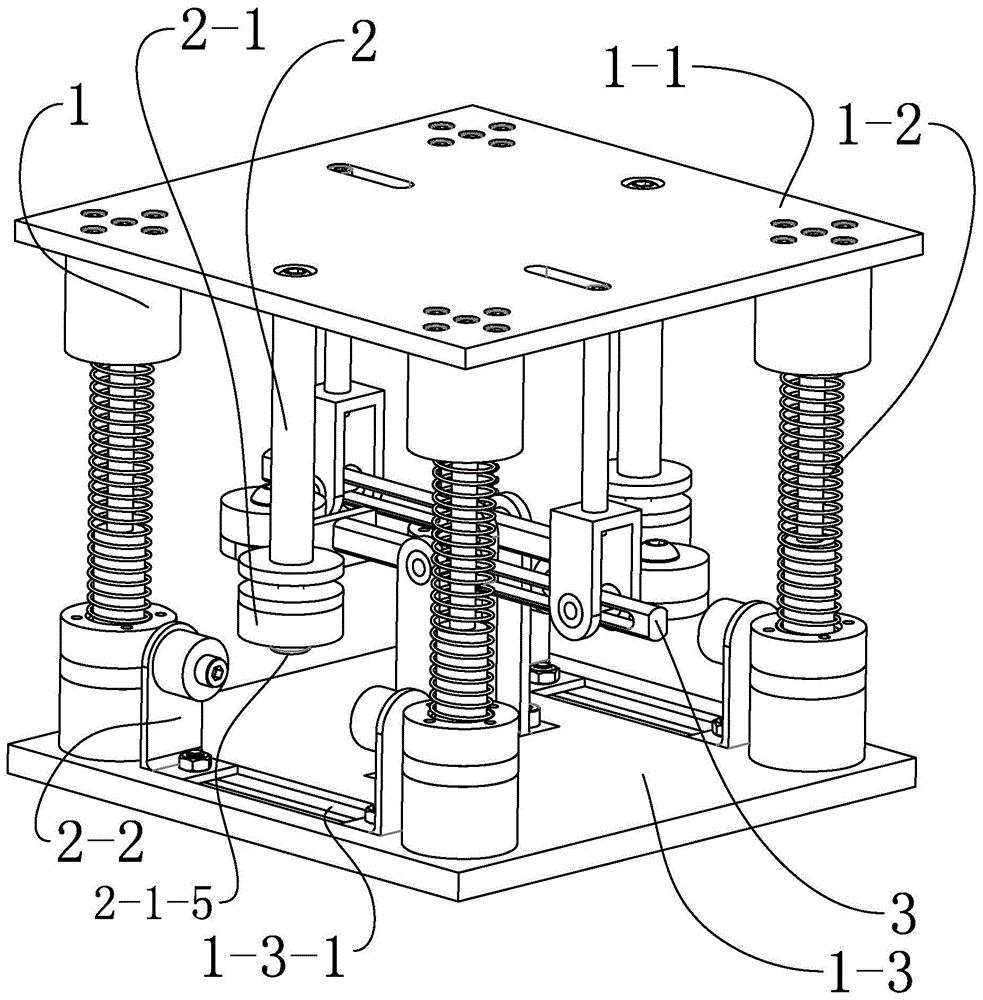 2-1
2
1-1
1
1-2
2-2
2-1-5
1-3-1
3
1-3