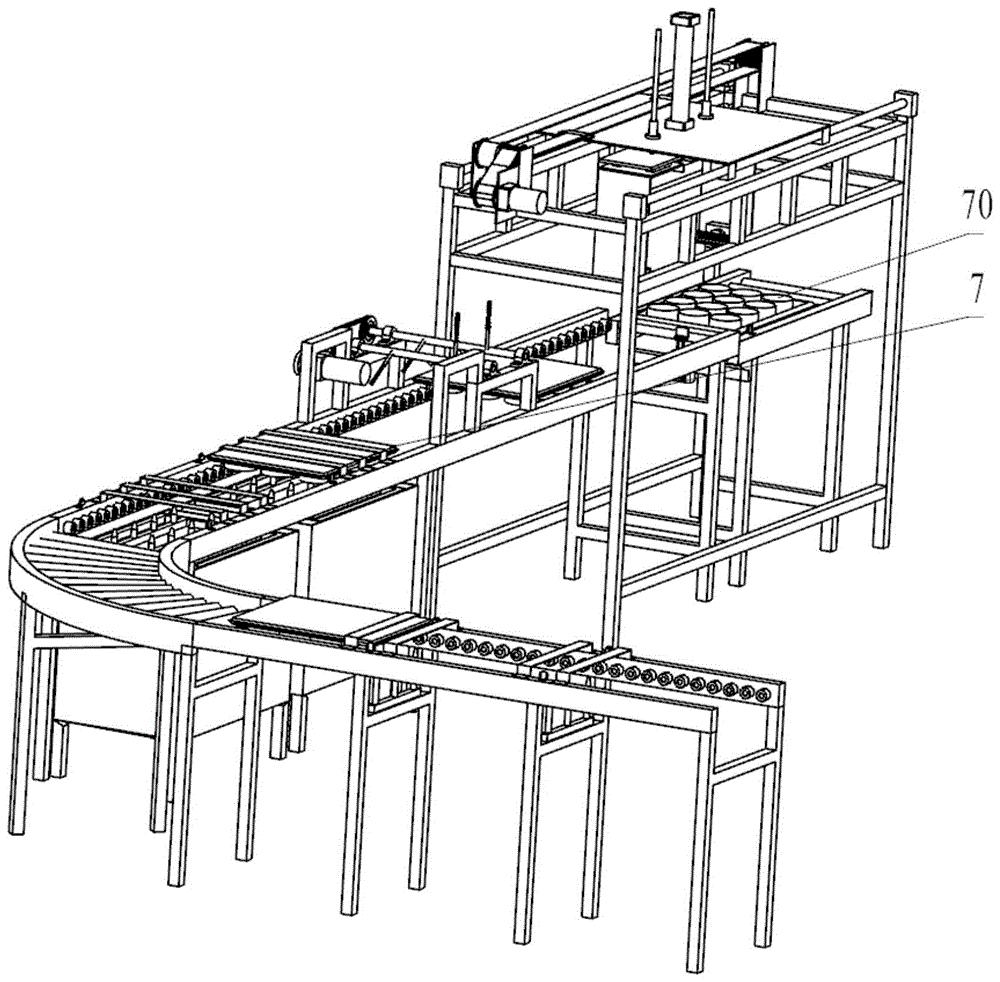 70
7