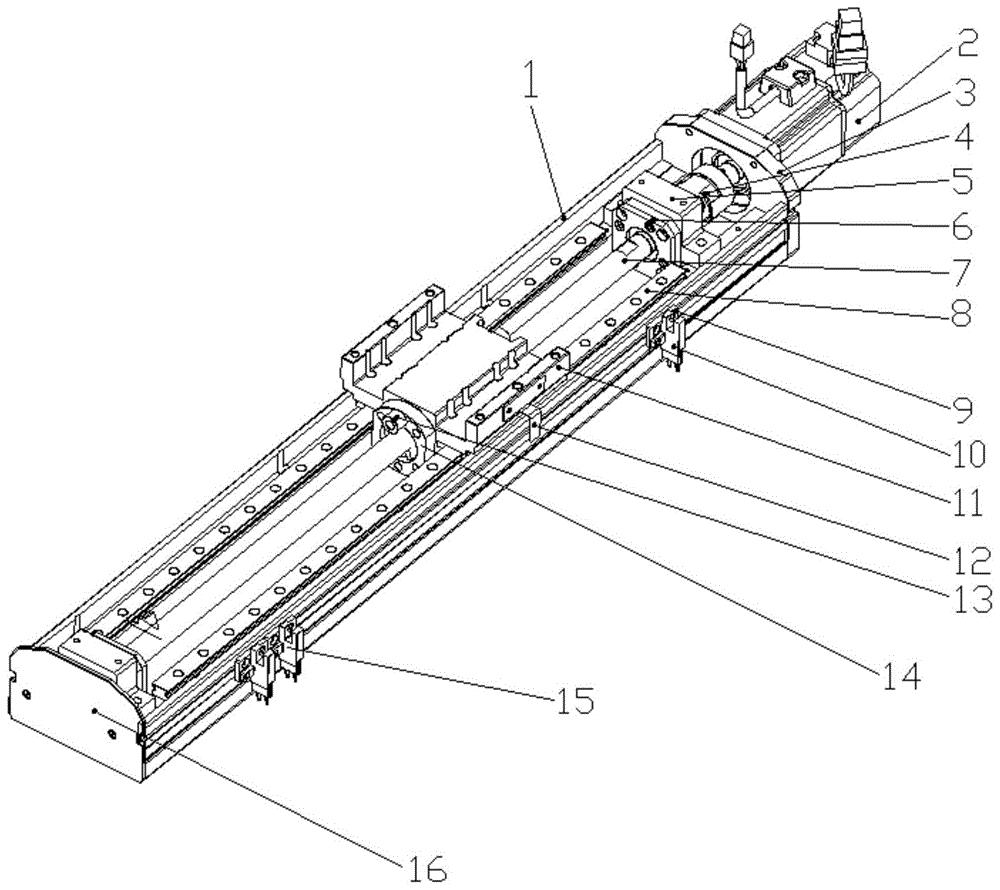 1
2
3
4
5
6
7
8
9
10
11
12
13
14
15
16