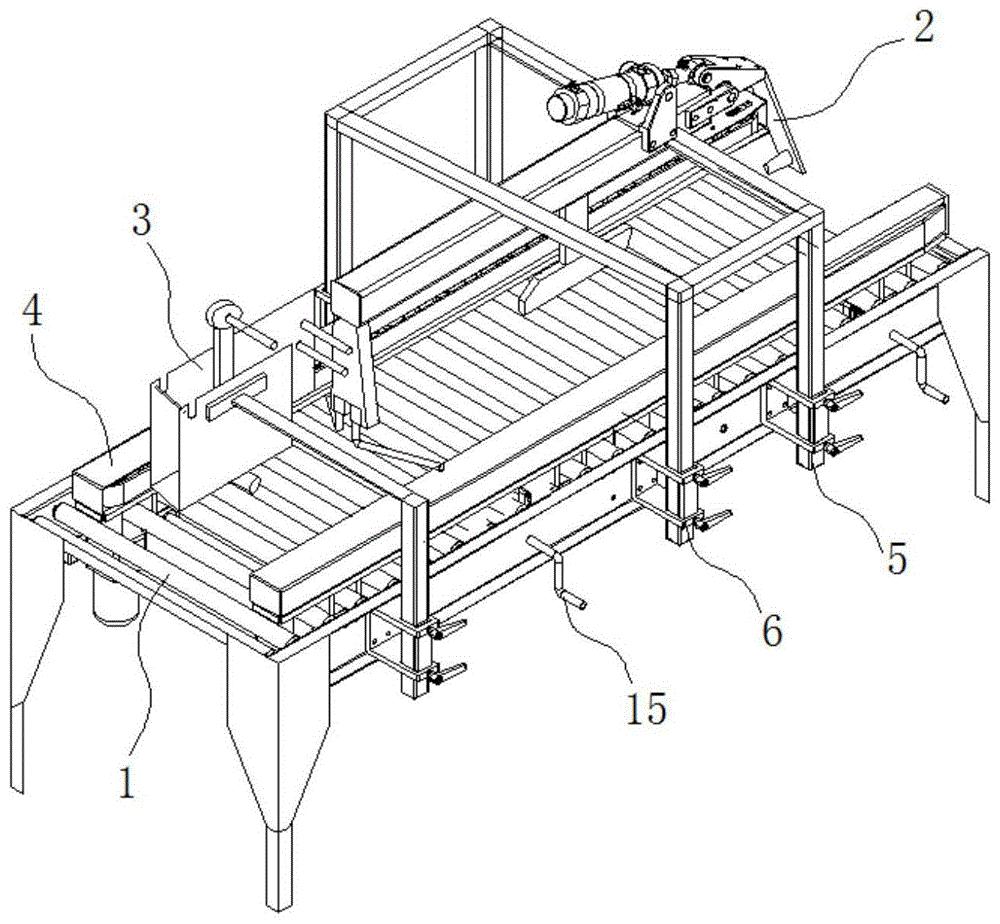 2
3
4
5
6
15
1