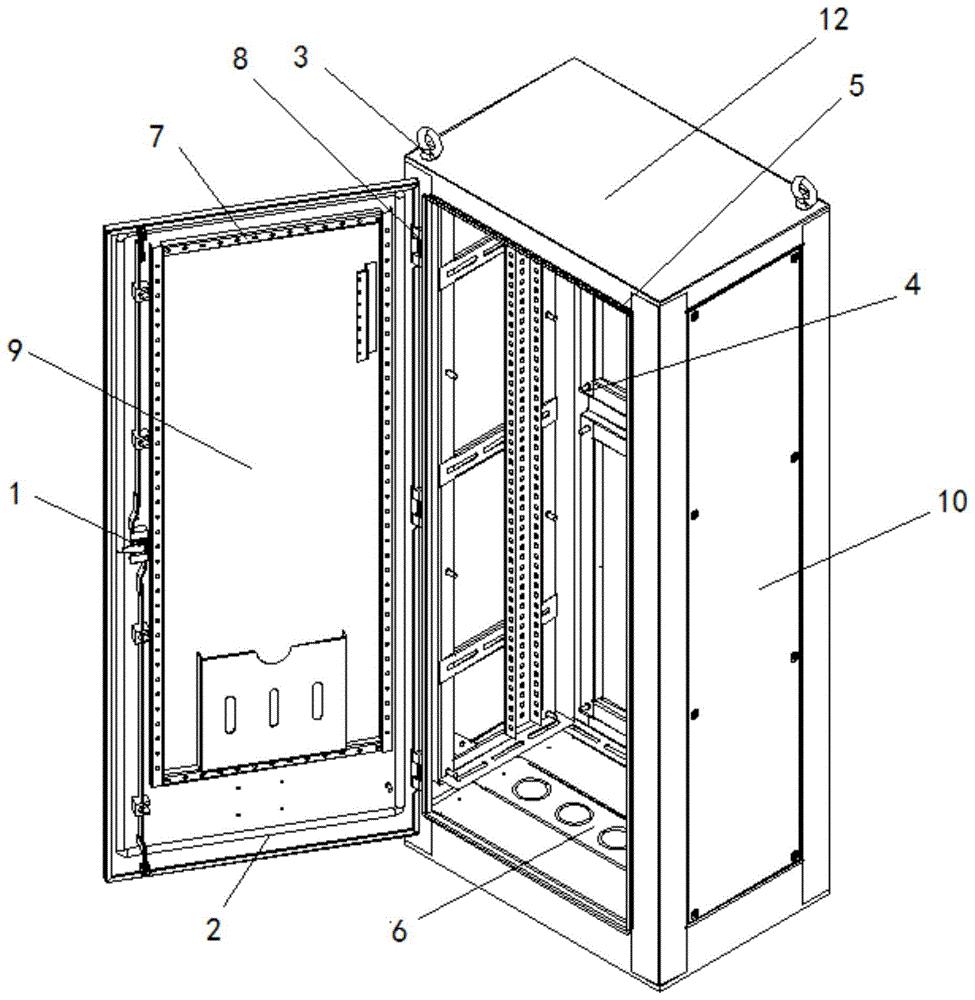 12
3
8
5
7
4
9
1
10
2
6