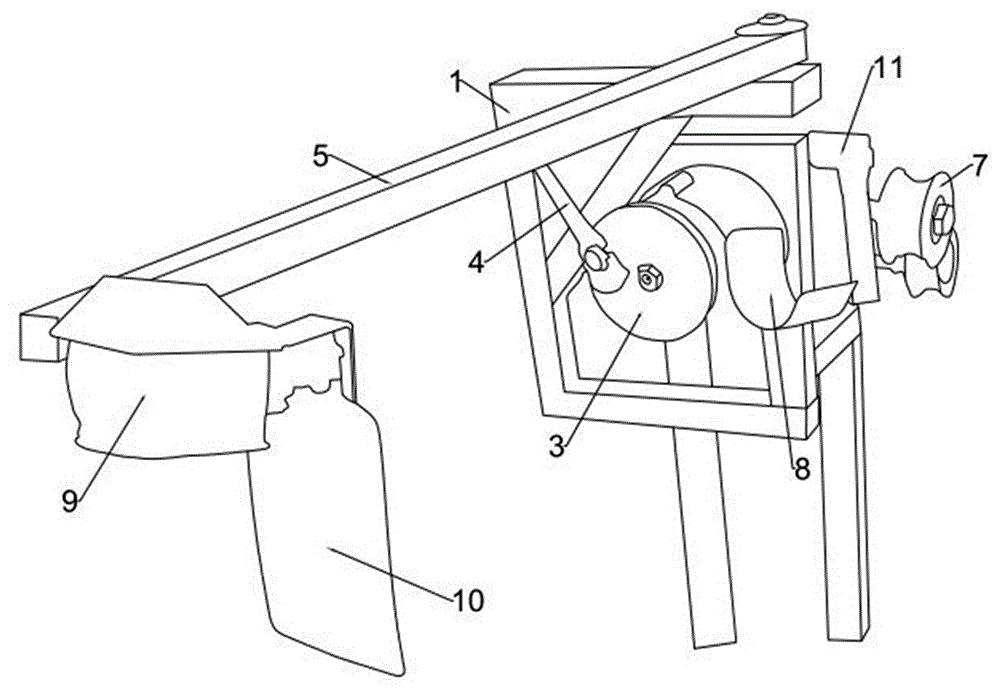 1
11
5
7
4
3
8
9
10