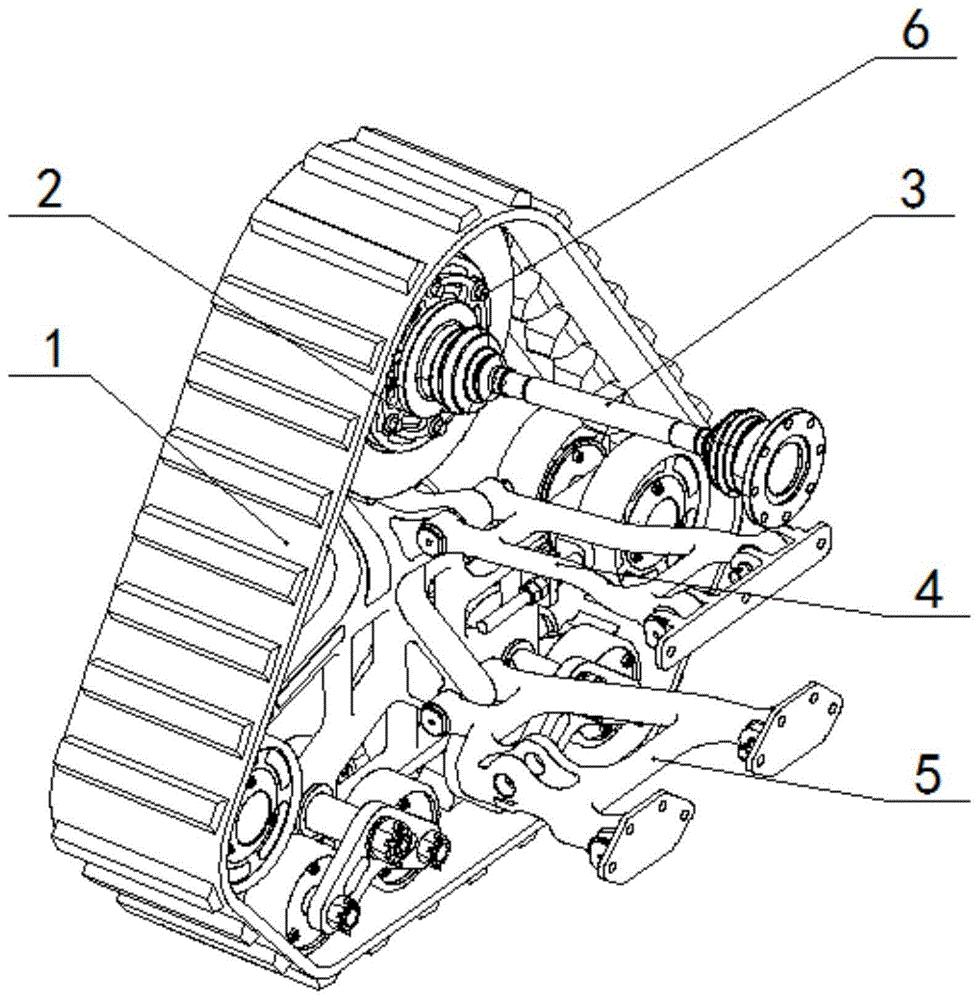 6
2
3
1
4
5