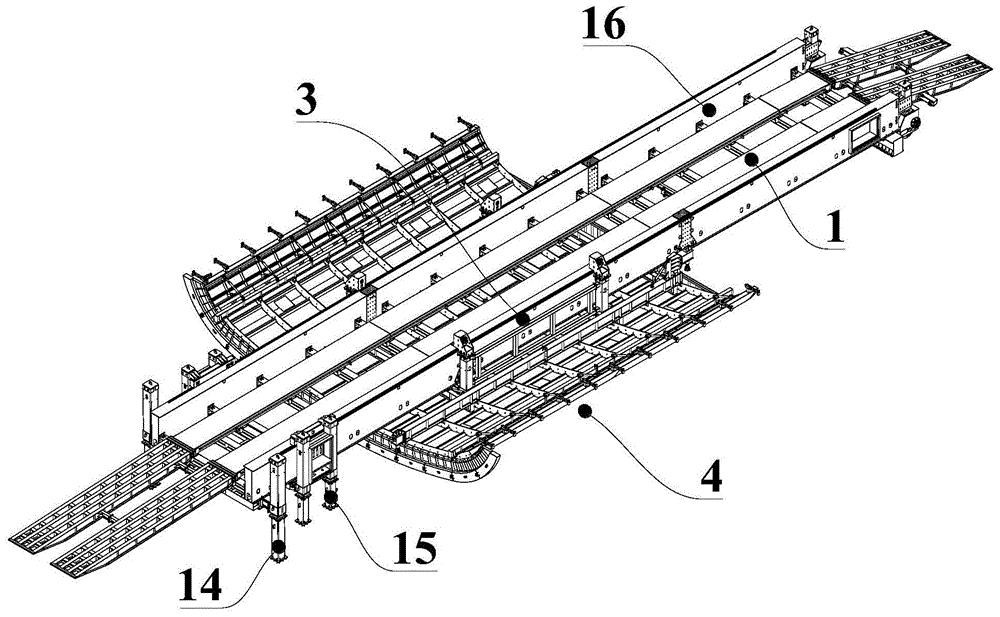 16
3
1
4
15
14