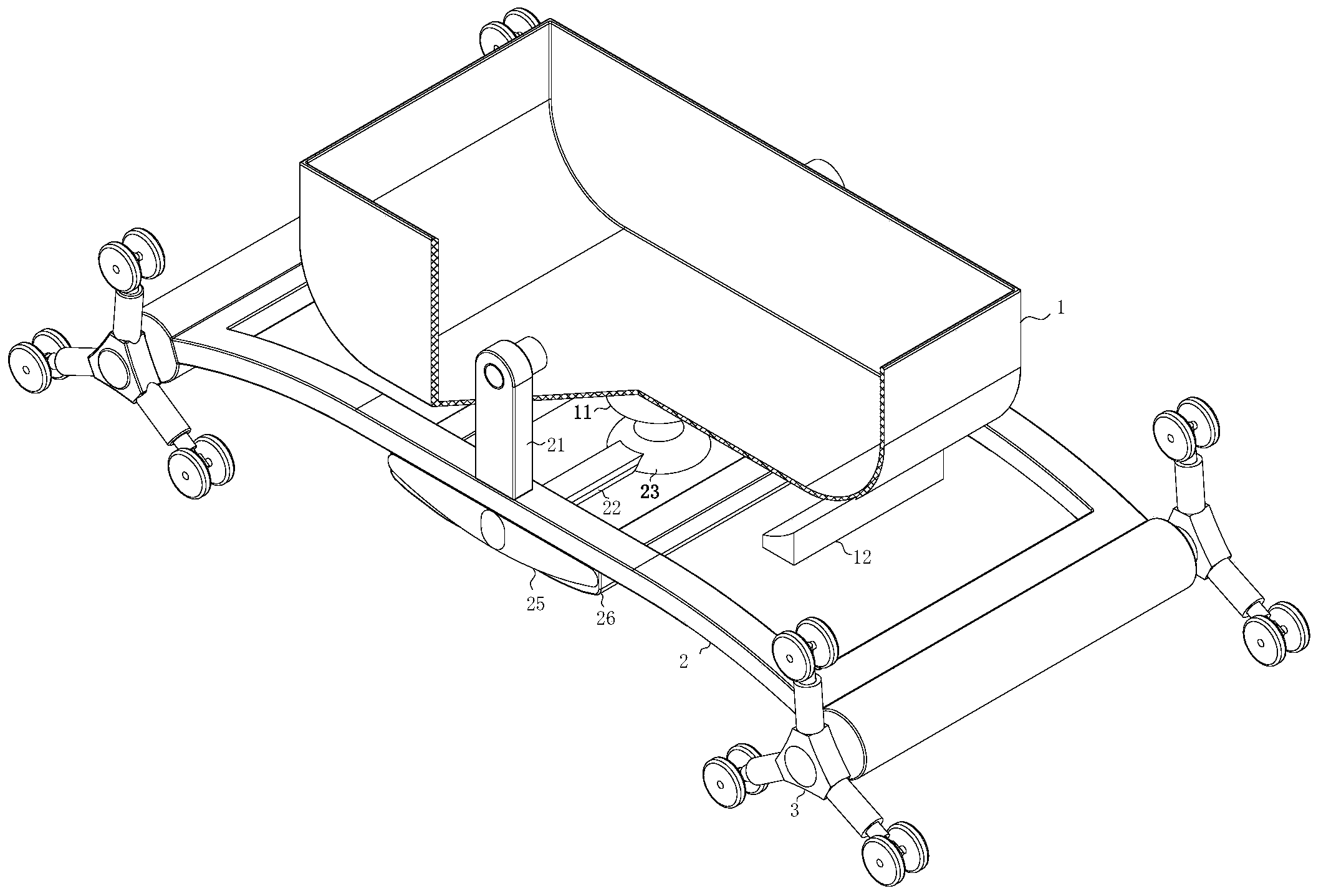 1
11
21
23
22
12
25
26
2
3