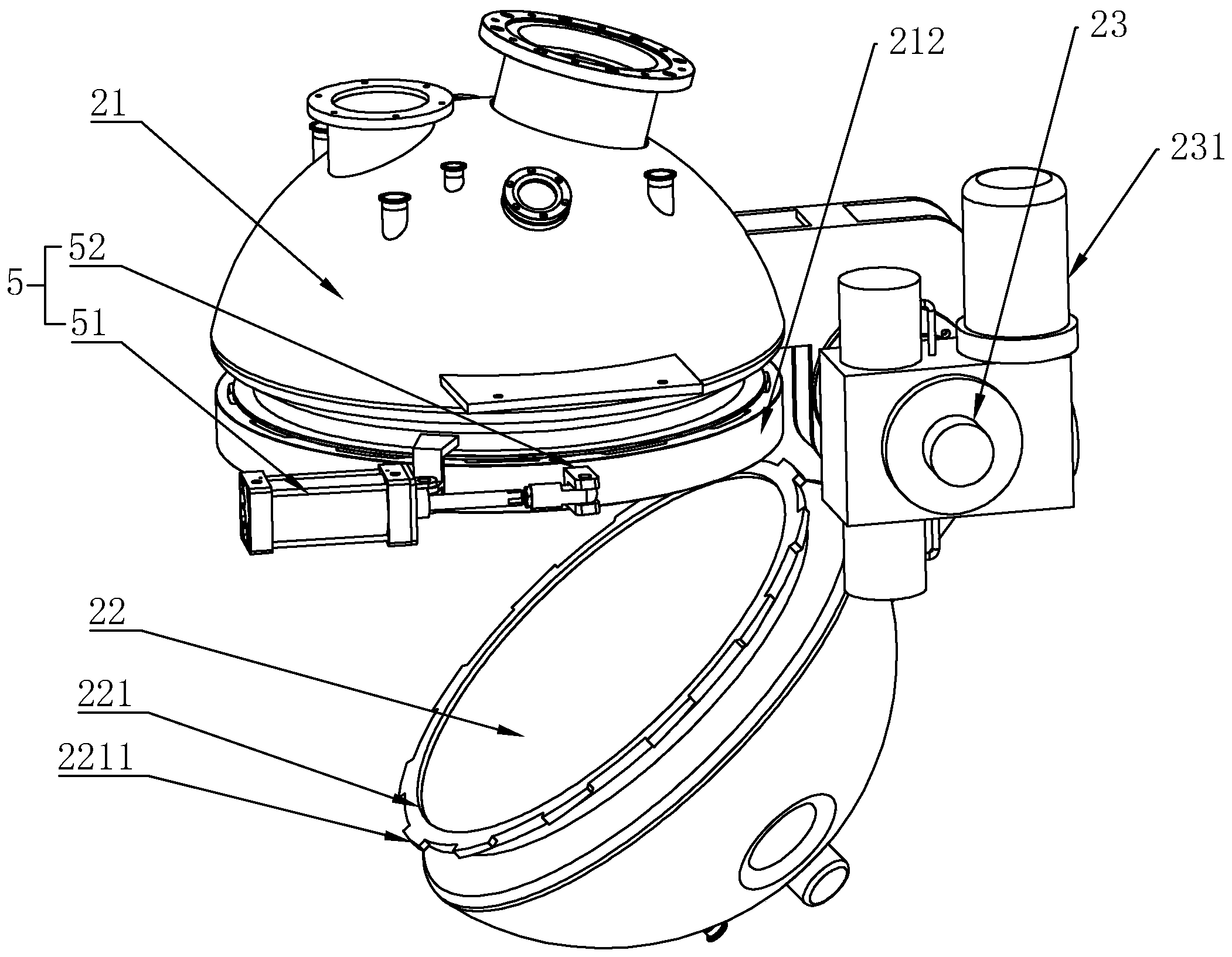 212
23
21
231
5
52
51
22
221
2211