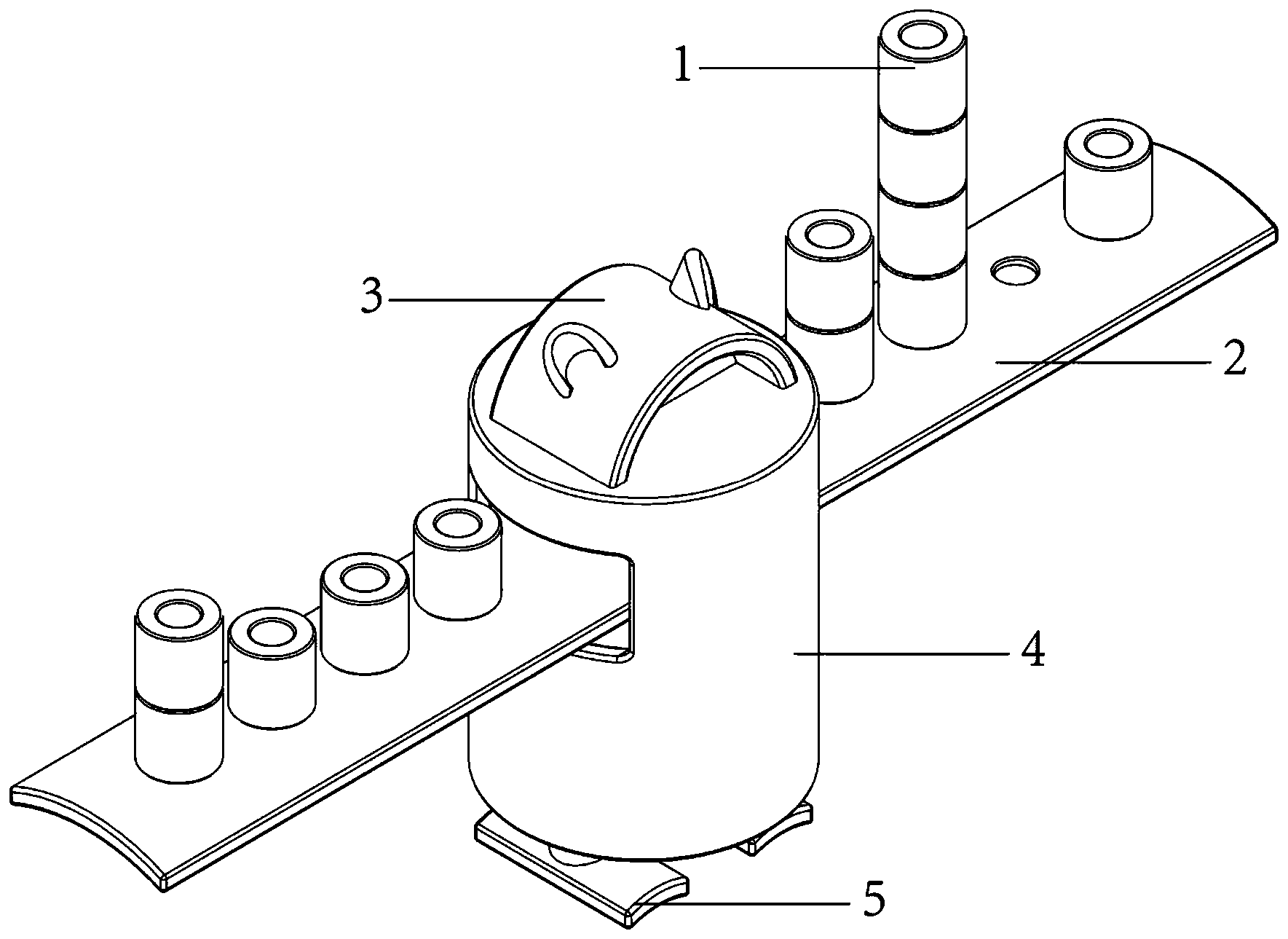 1
3
2
4
5