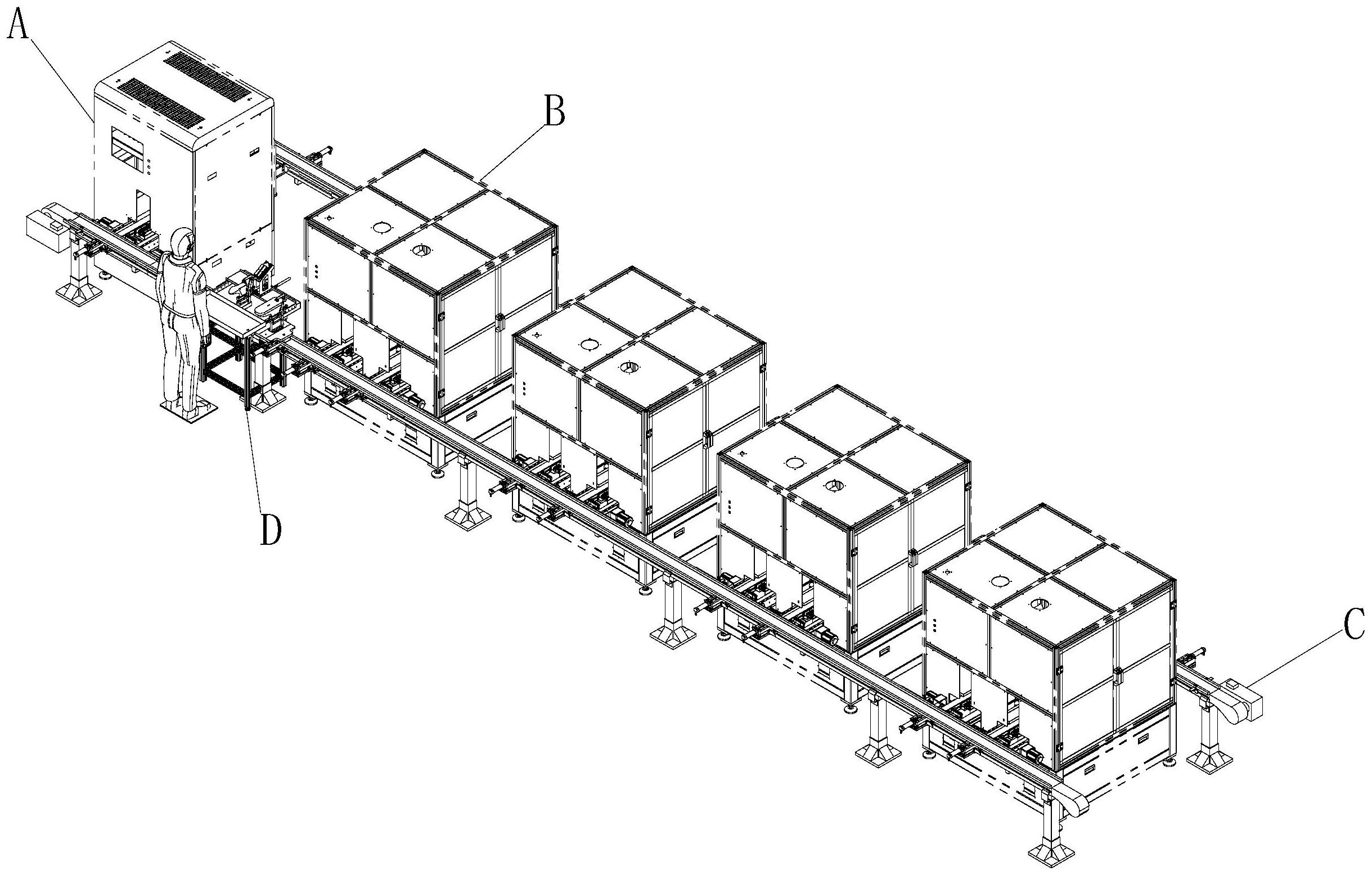 A
B
D
C