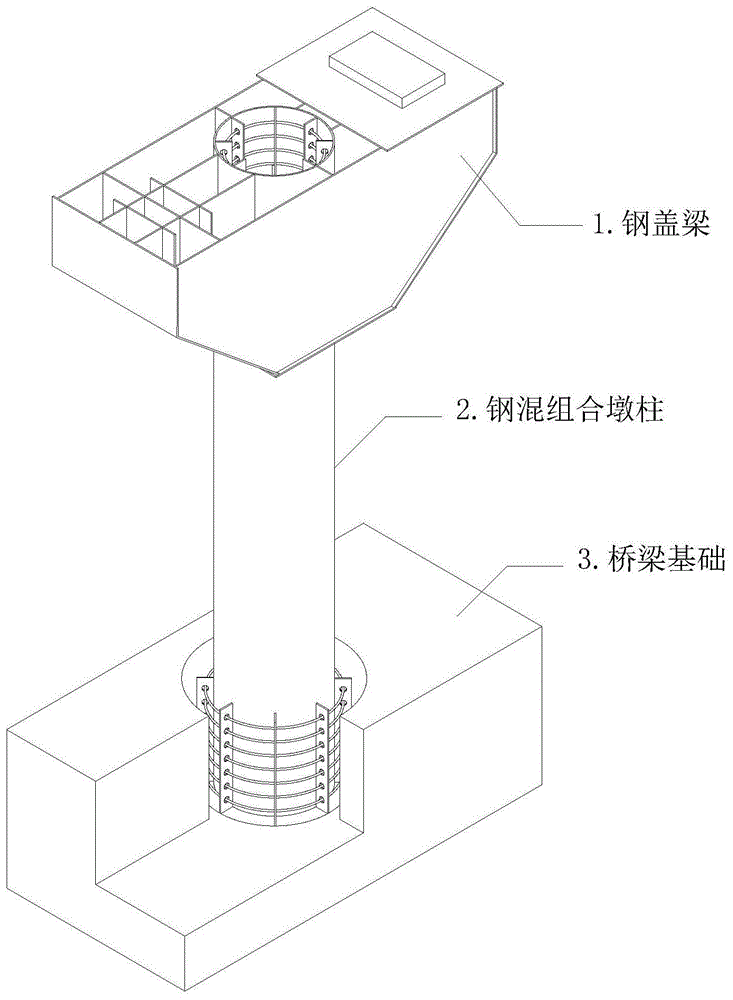 1. 钢盖梁

2. 钢混组合墩柱

3. 桥梁基础