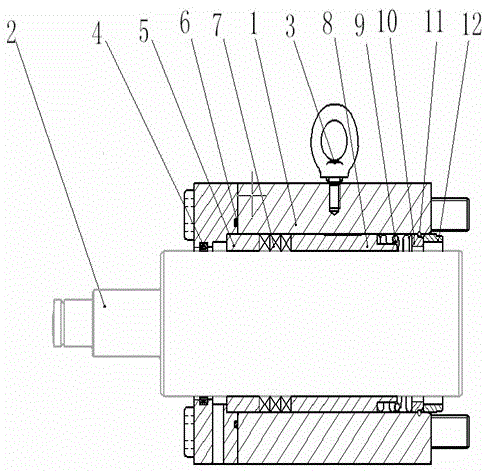 2 4 5 6 7 1 3 8 9 10 11 12