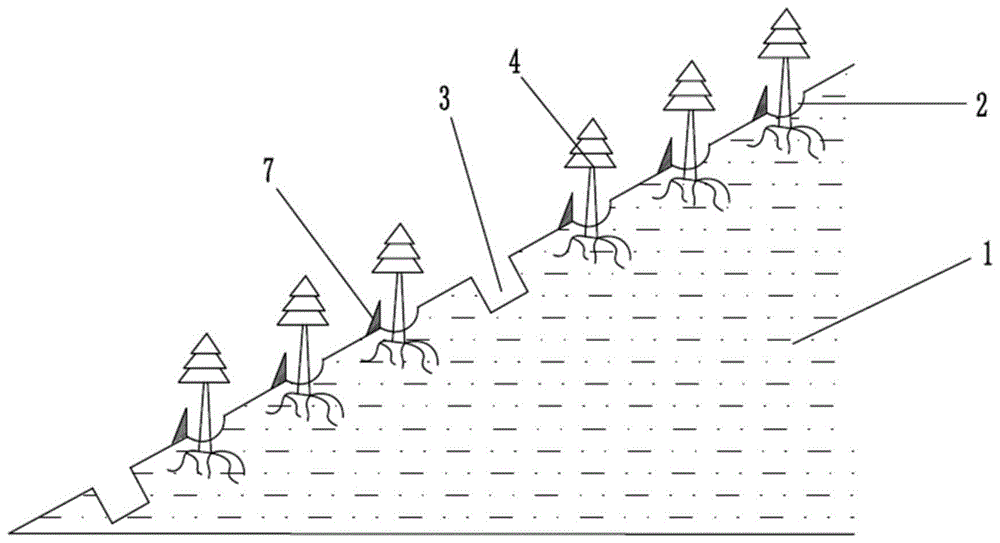 4
3
2
7
1