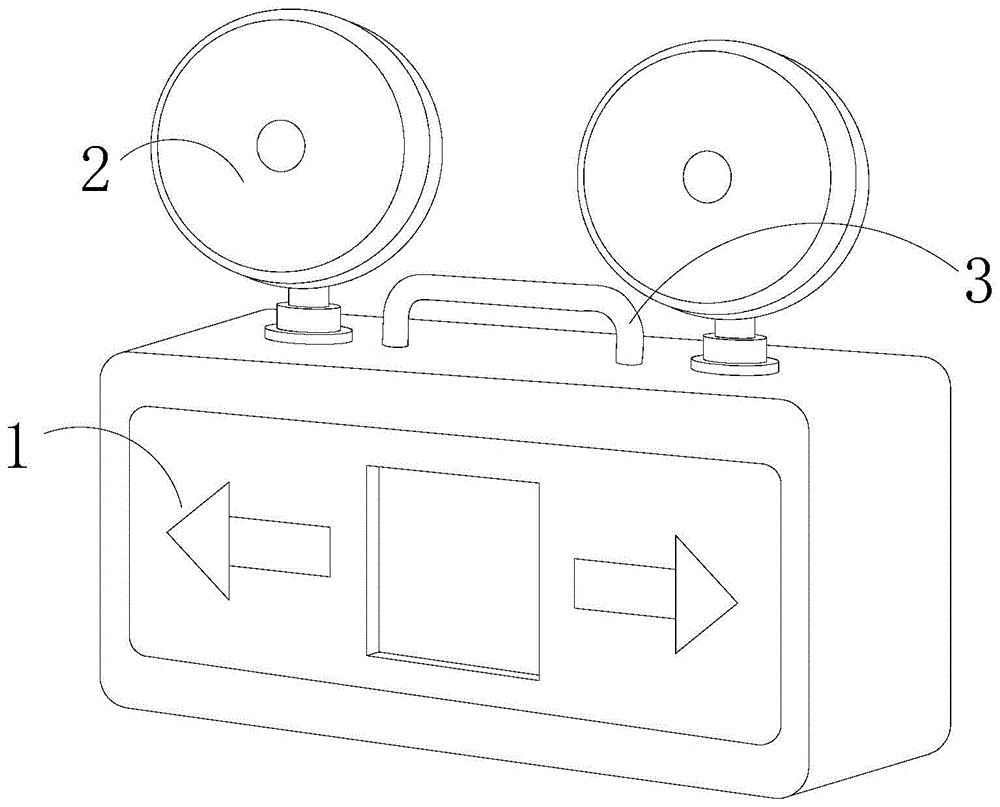 2
3
1