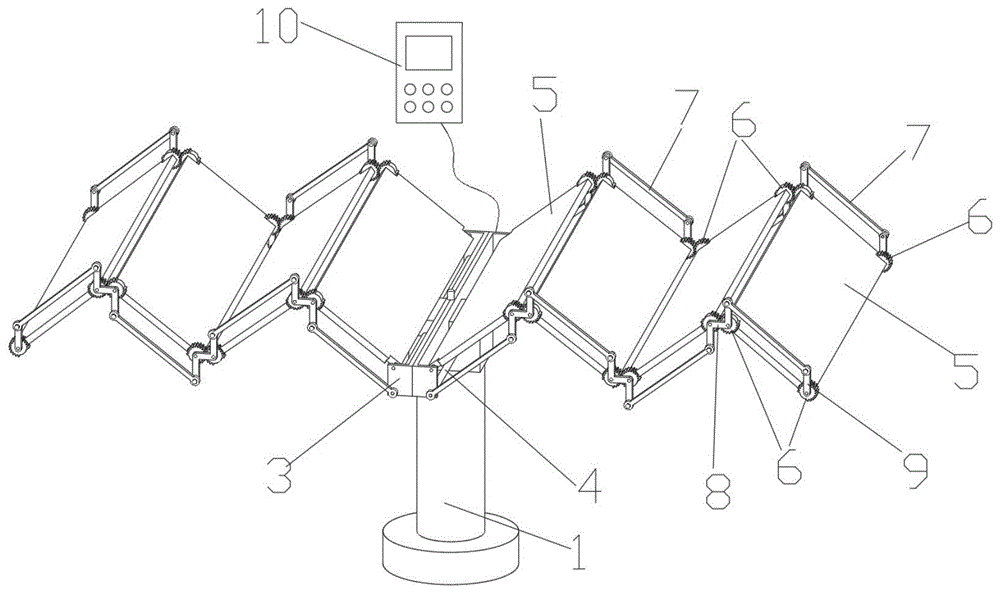 10
5
7
6
7
6
5
3
4
8
6
9
1