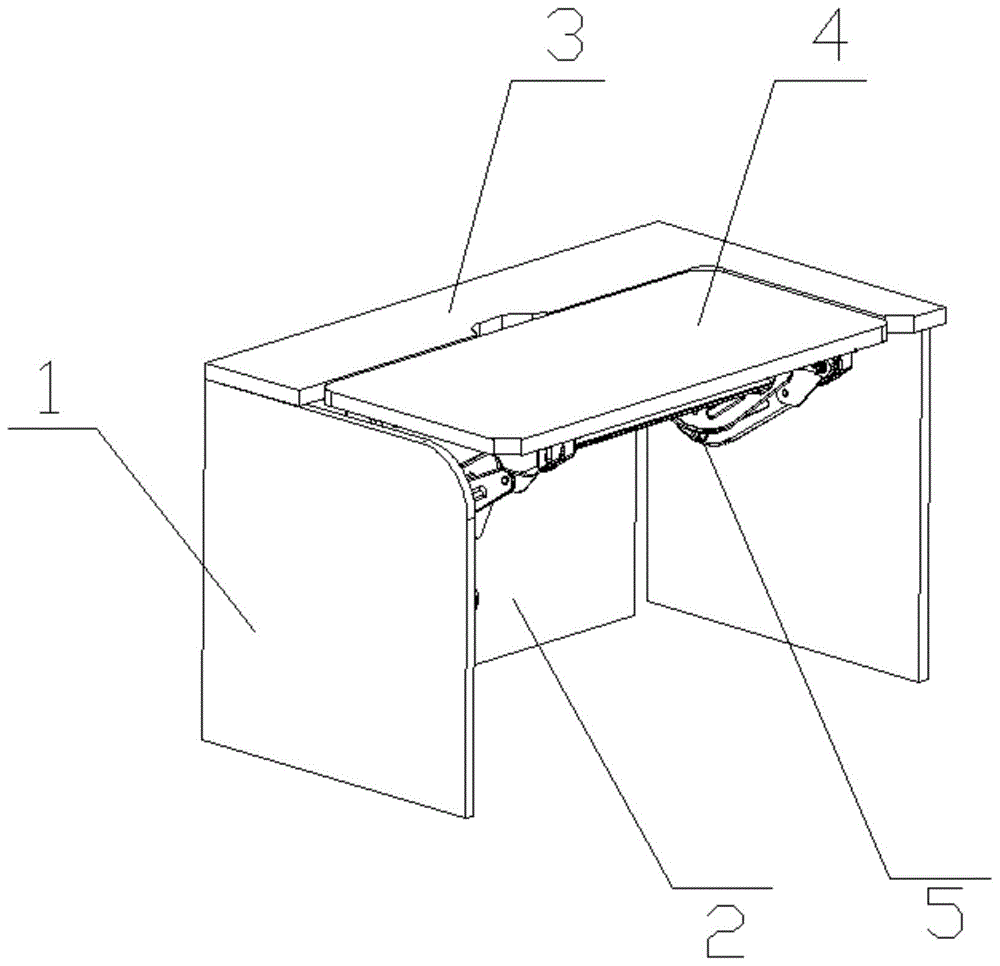 3
4
1
2
5