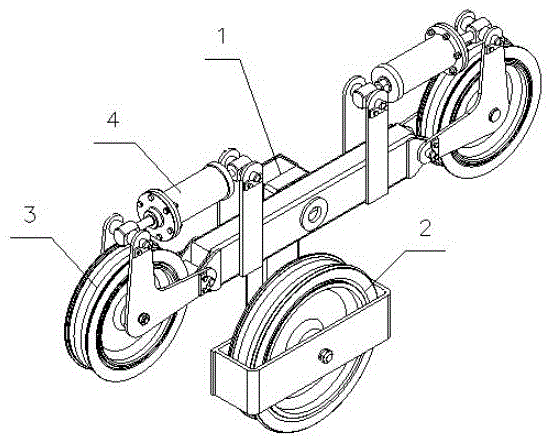 1
4
3
2