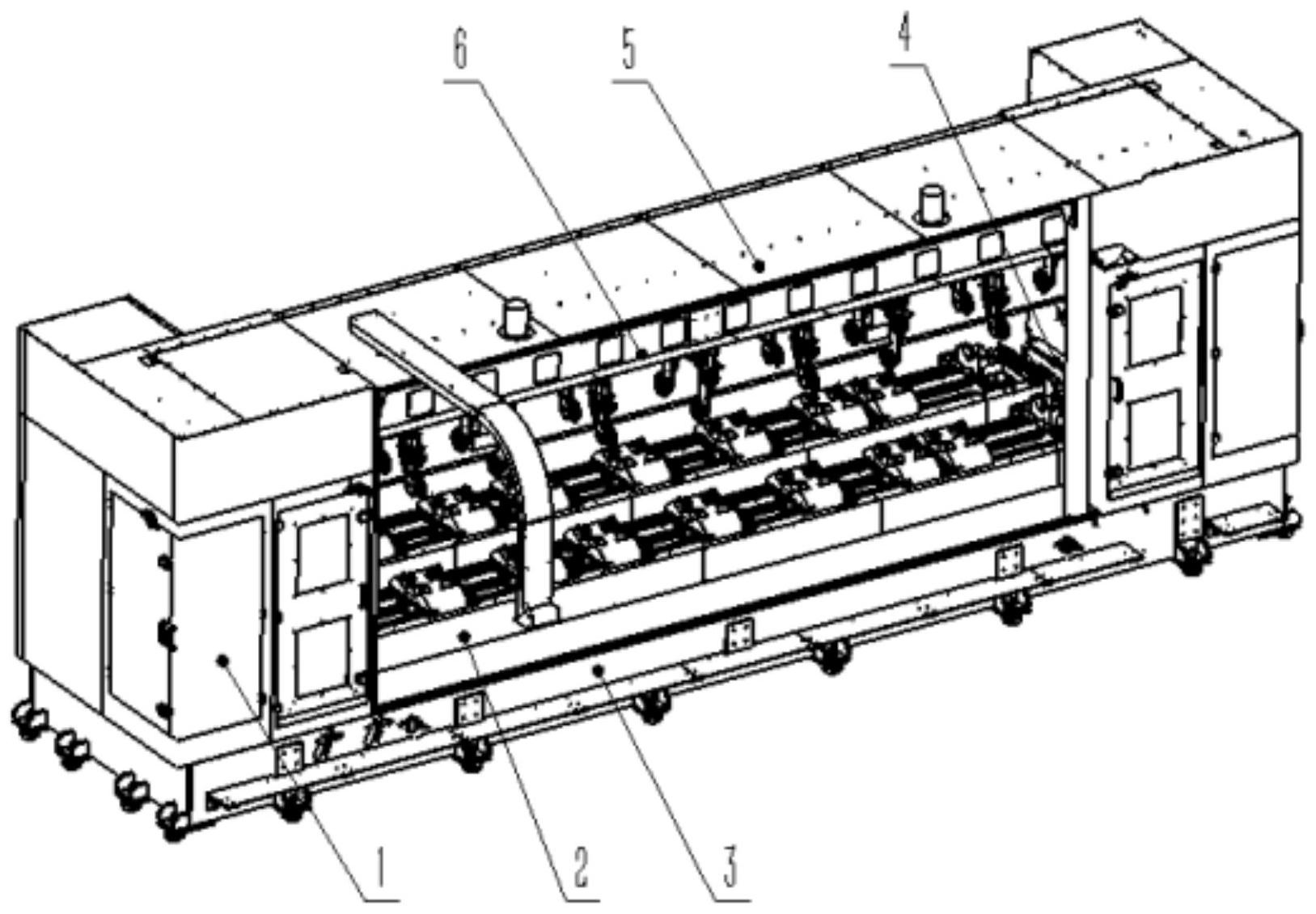 6
5
4
1
2
3