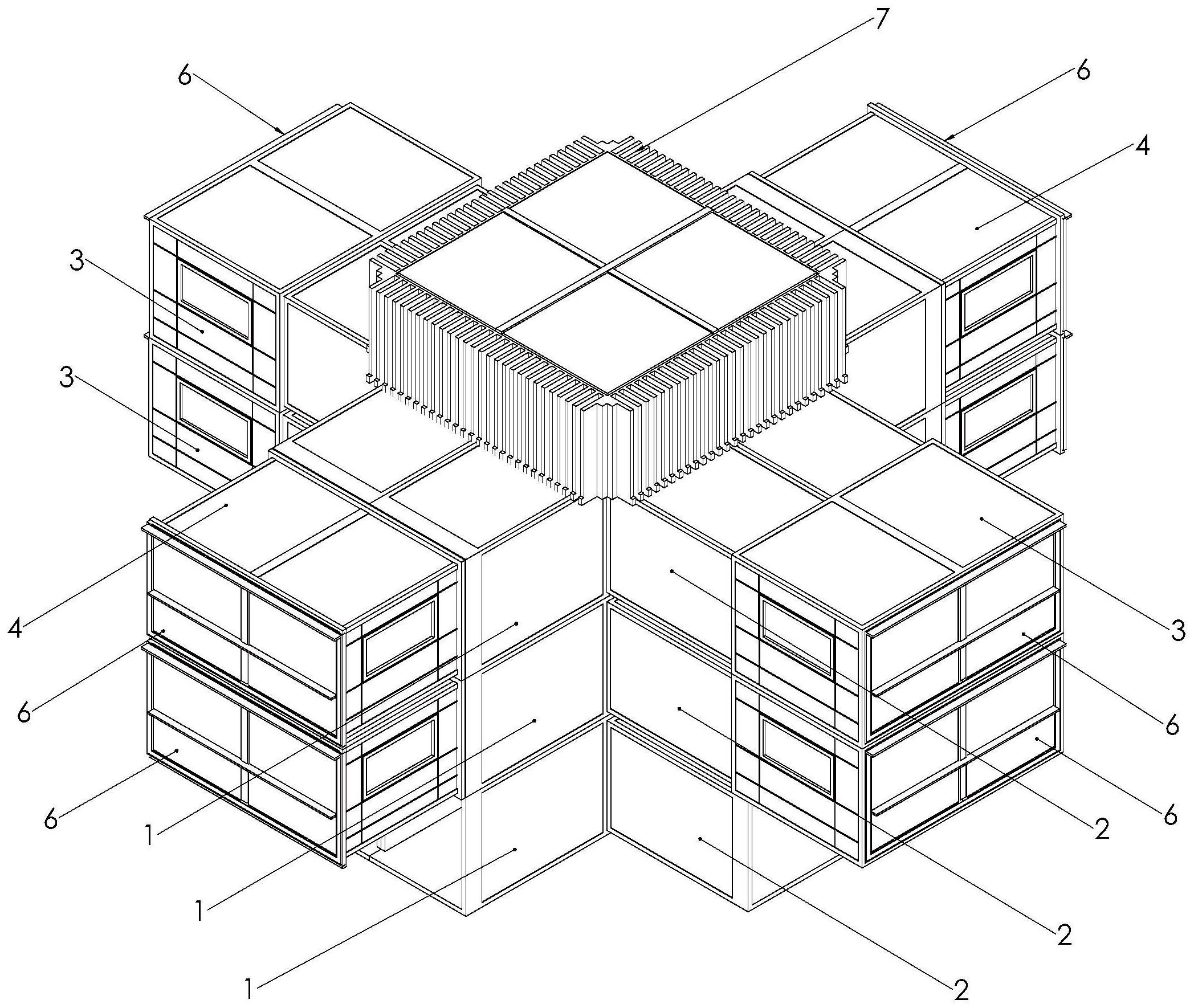 7
6
6
4
3
3
4
3
6
6
6
6
1
2
1
2
1
2