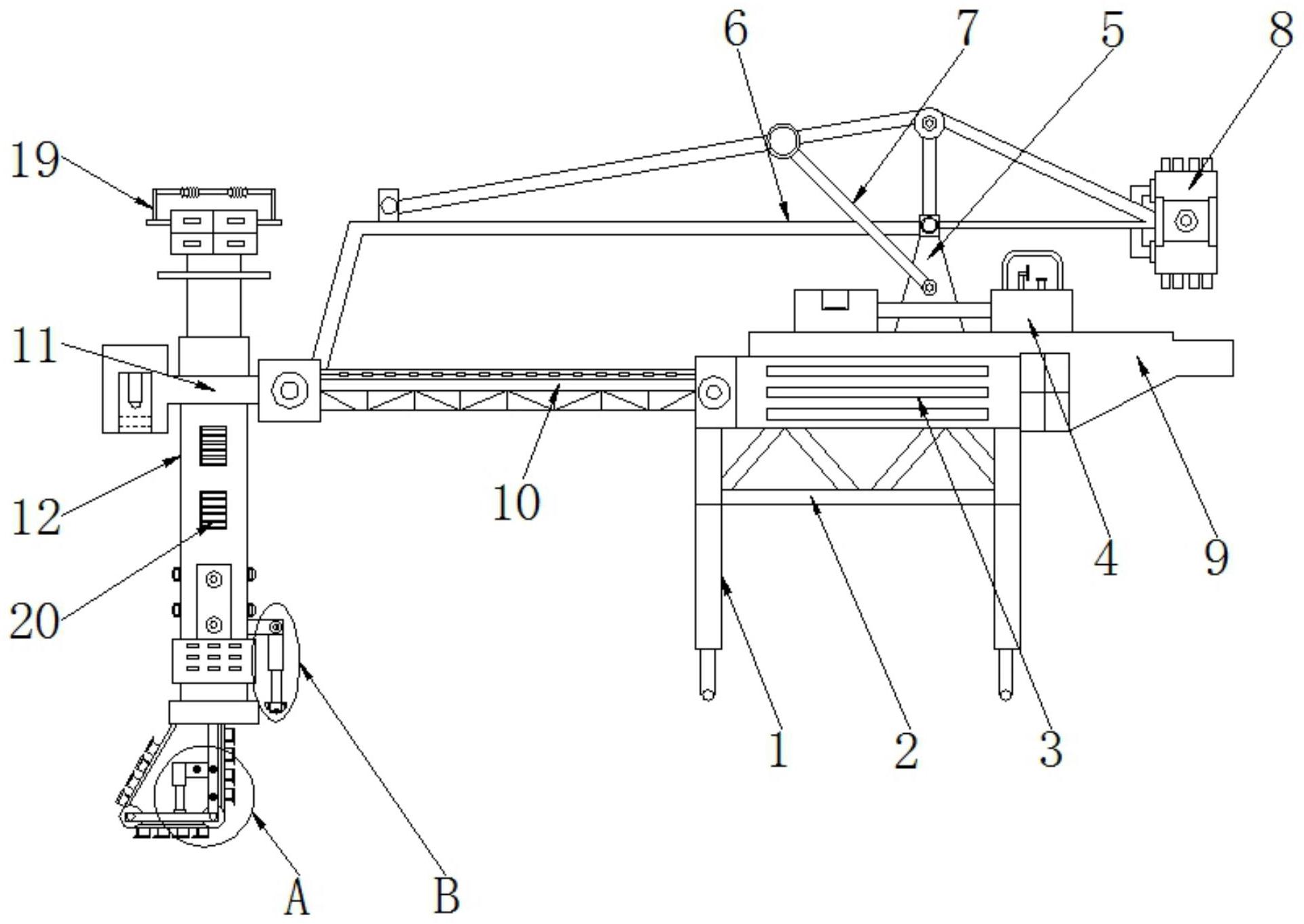 6
7
5
8
19
11
12
20
10
4
9
1
2
3
A
B