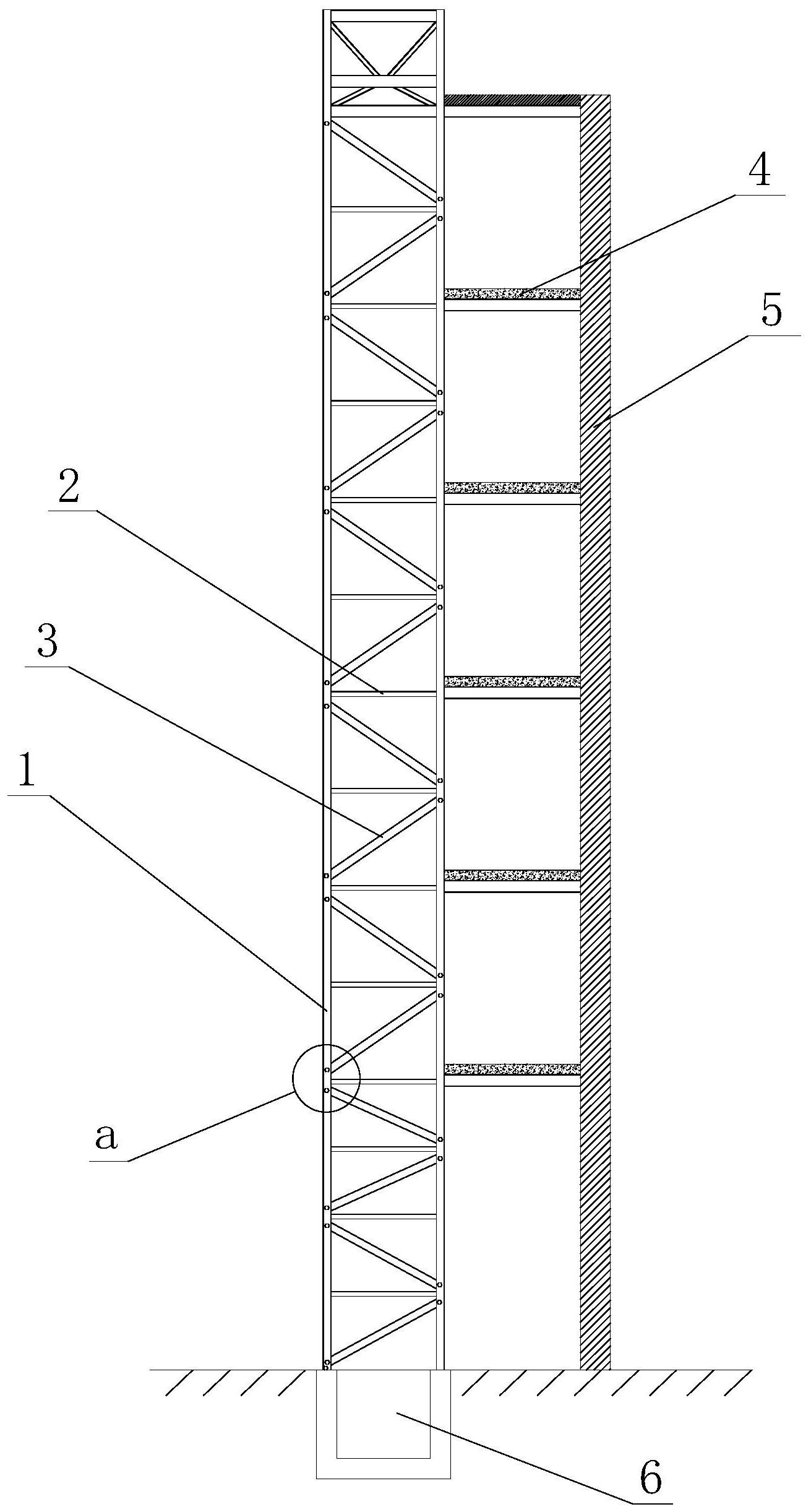 4
5
2
3
1
a
6