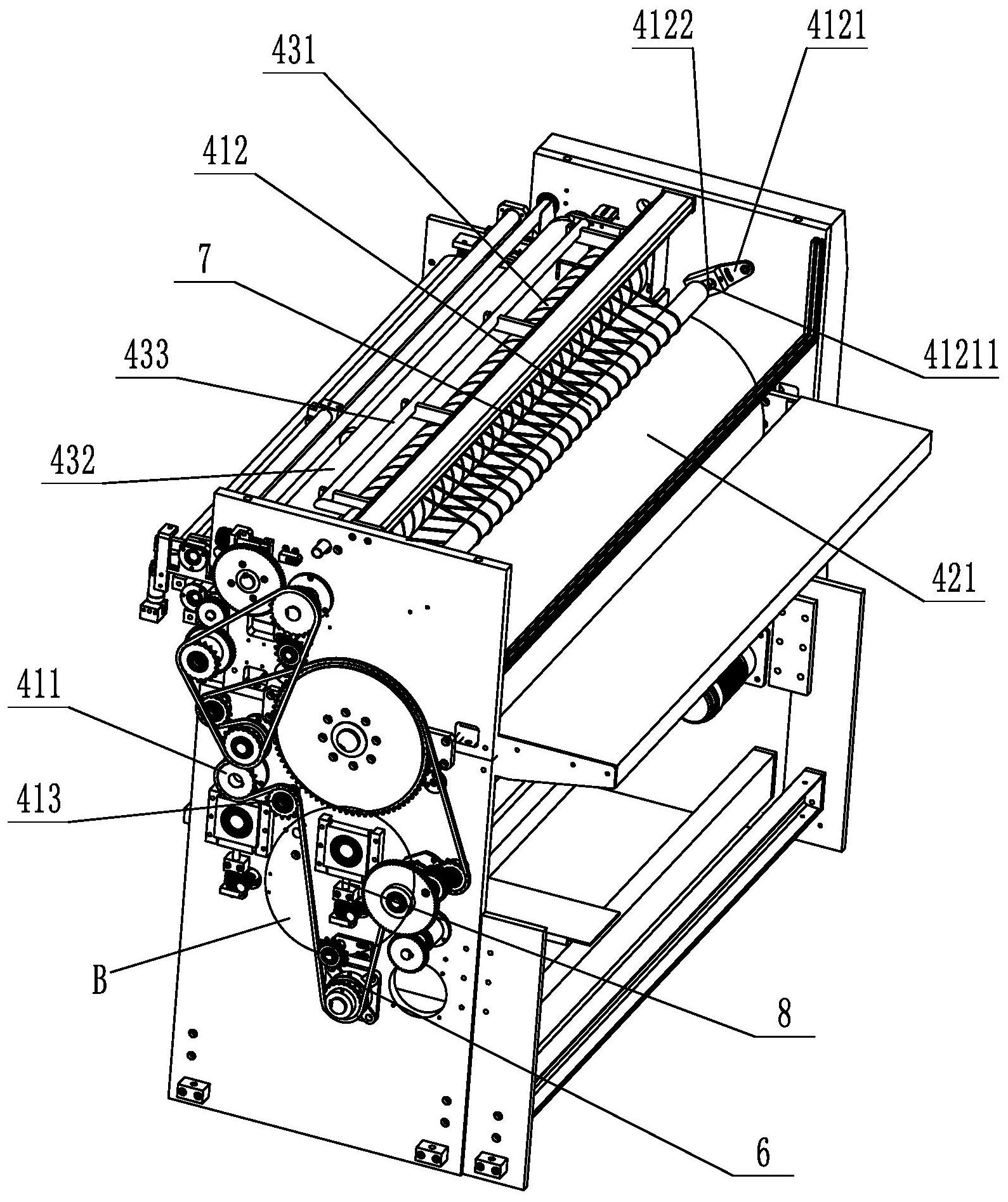 4122
4121
431
412
7
41211
433
432
421
411
413
B
8
6