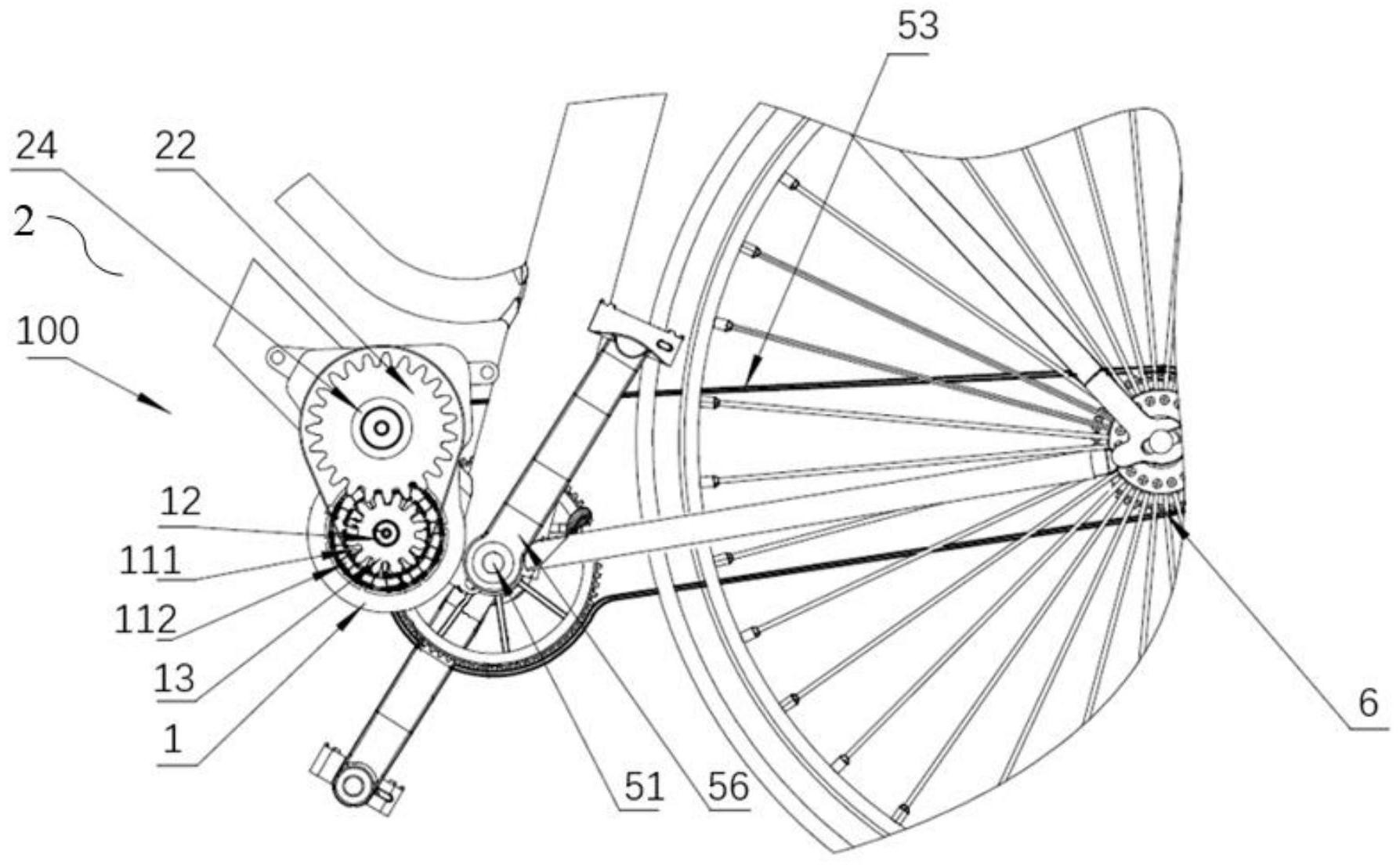 53
24
22
2
100
12
111
112
13
1
51
56
6