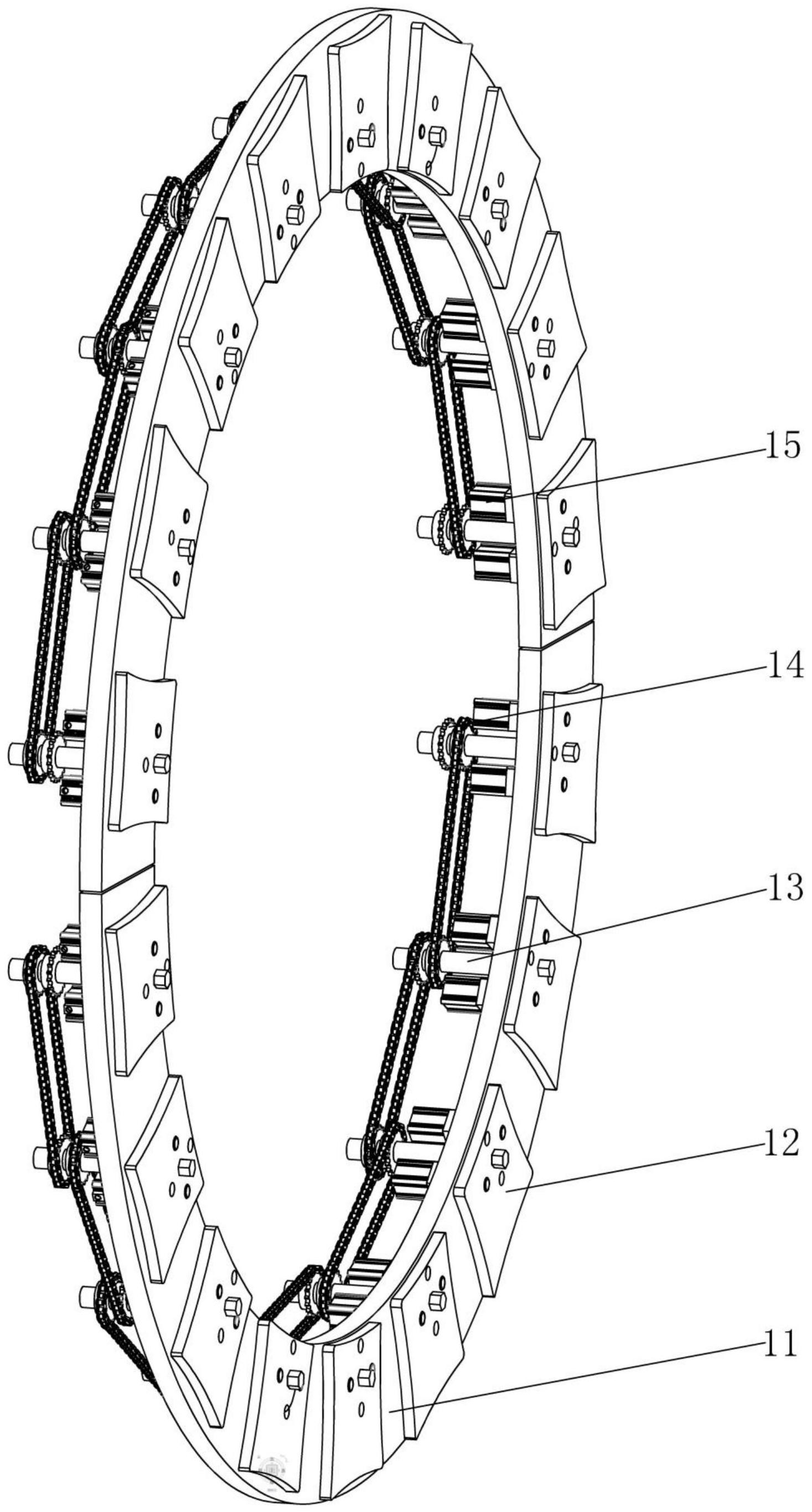 15
14
13
12
11