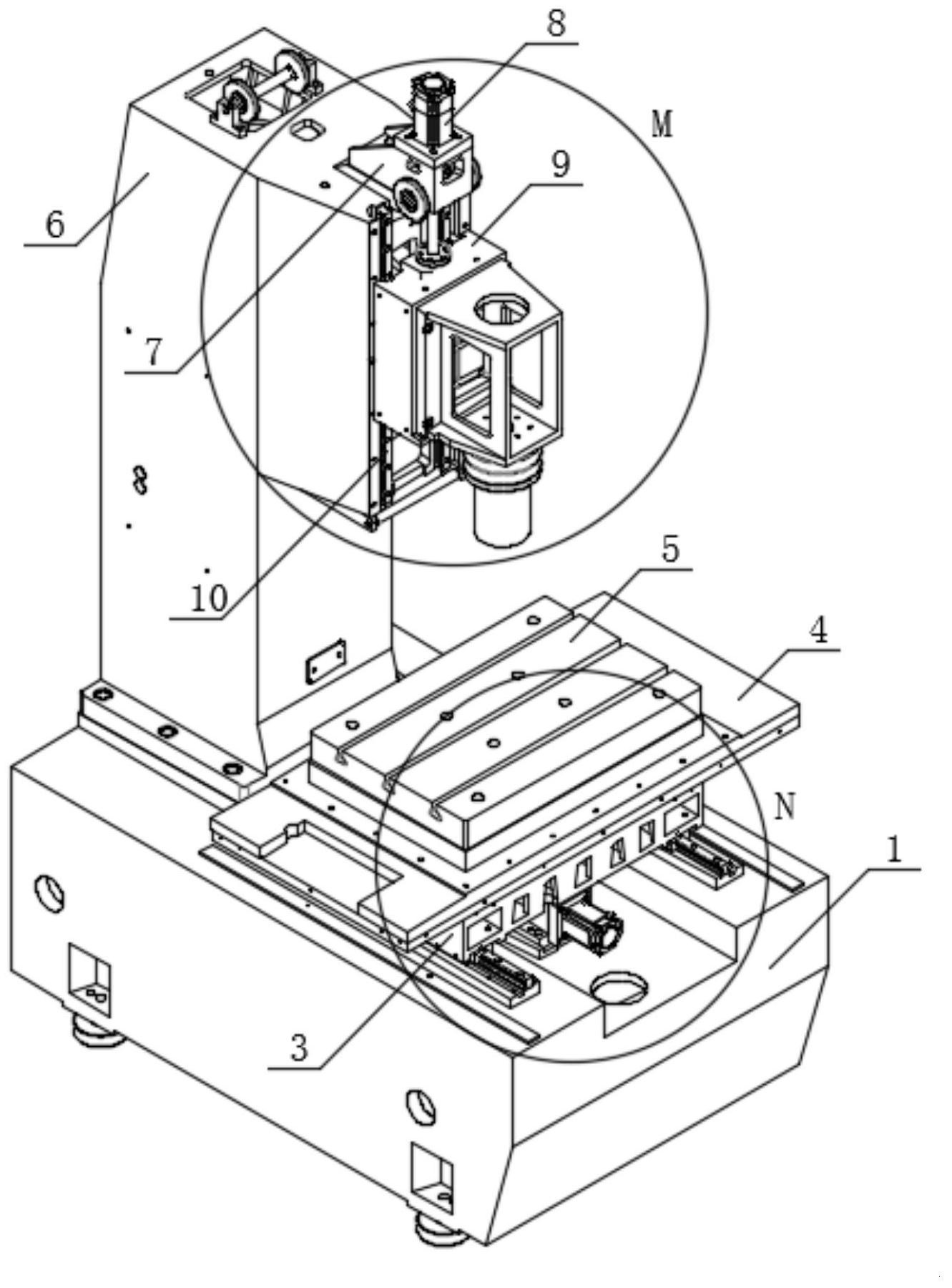 8
M
9
6
7
10
5
4
N
1
3