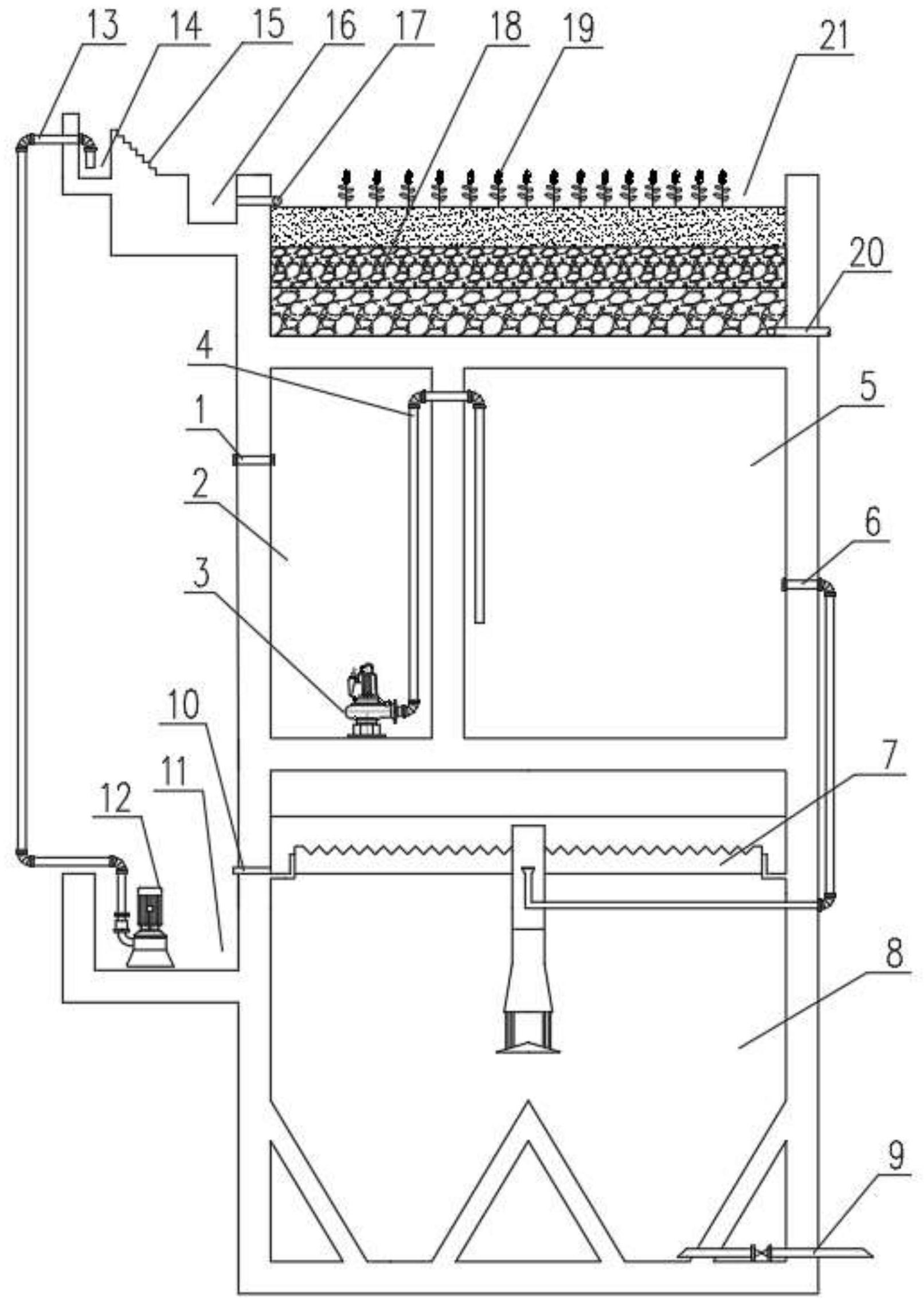 13 14 15 16 17 18 19 21

20

4

1

2

3

5

6

10

11

12

7

8

9