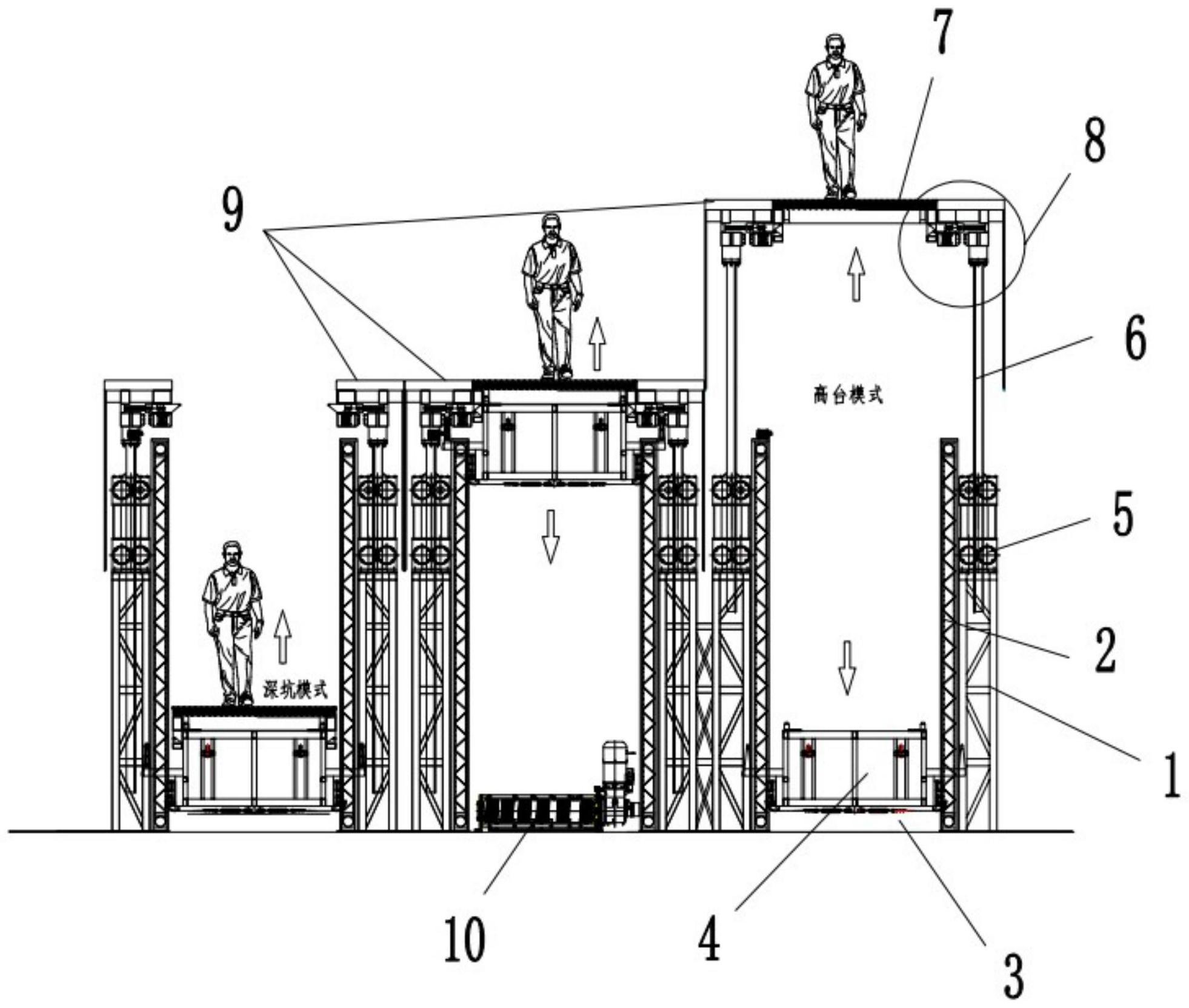 7

8

9

6

高台模式

5

2

深坑模式

1

10

4

3