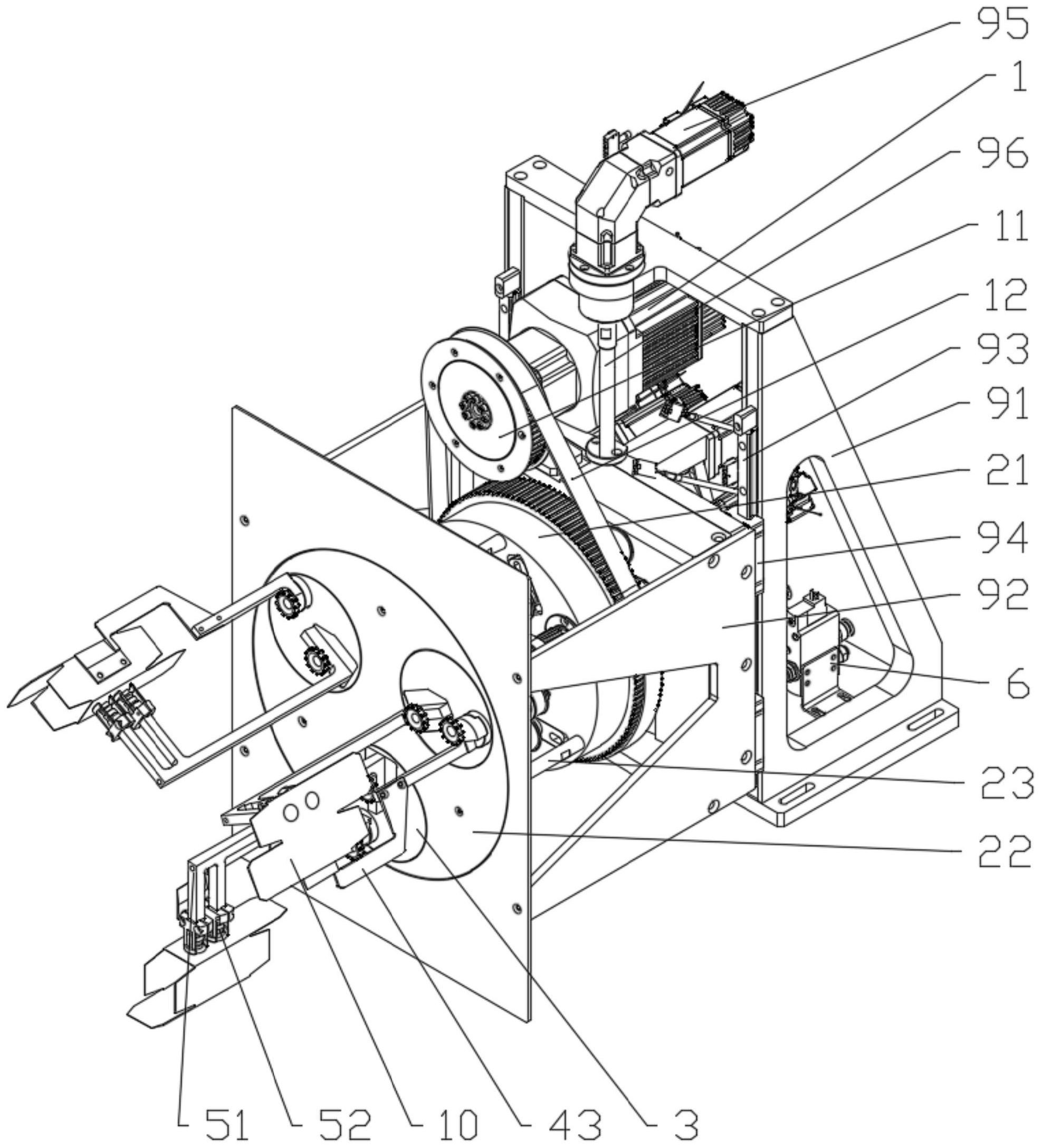 95
1
96
11
12
93
91
21
94
92
6
23
22
51
52
10
43
3