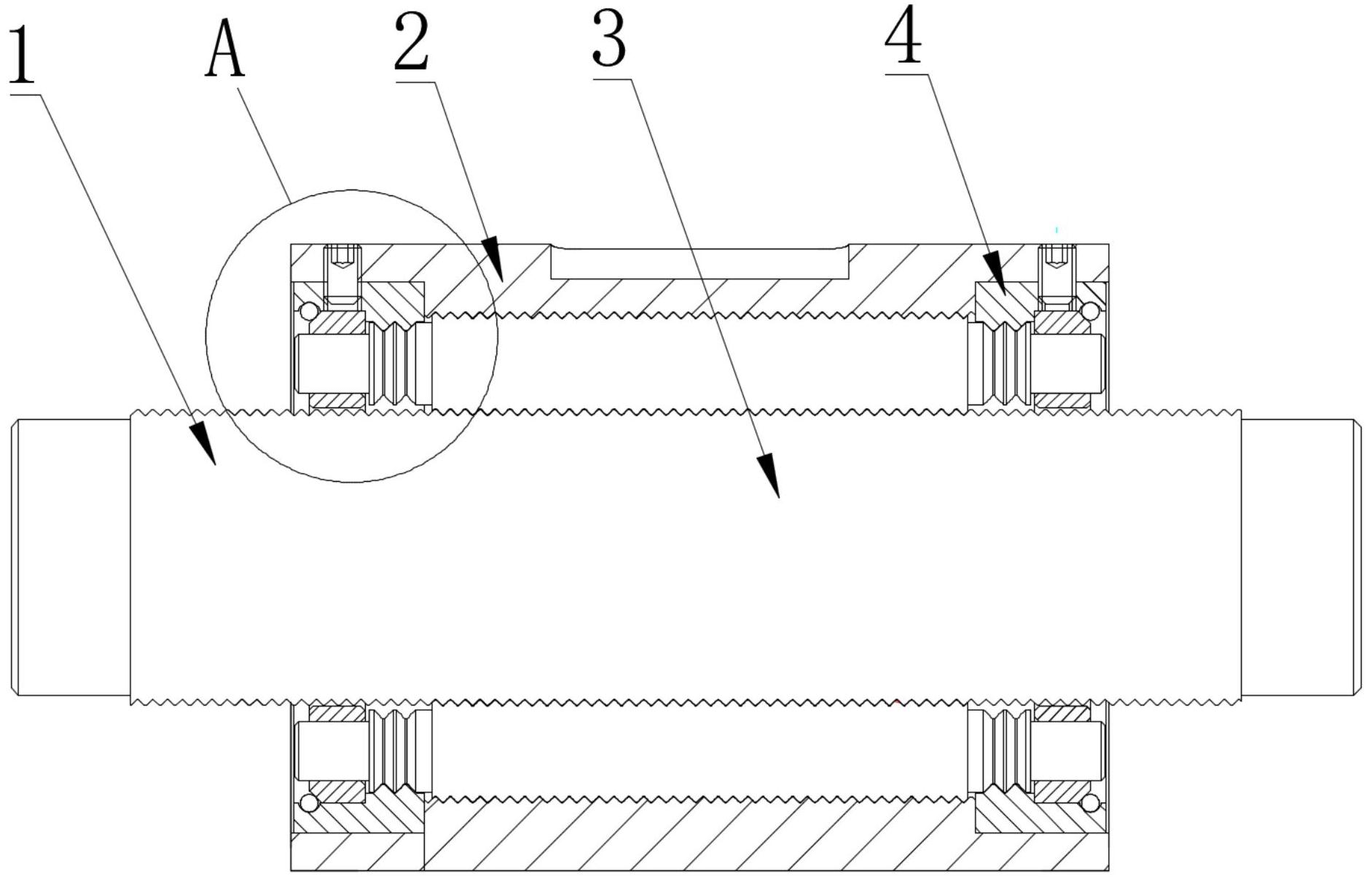 1
A
2
3
4