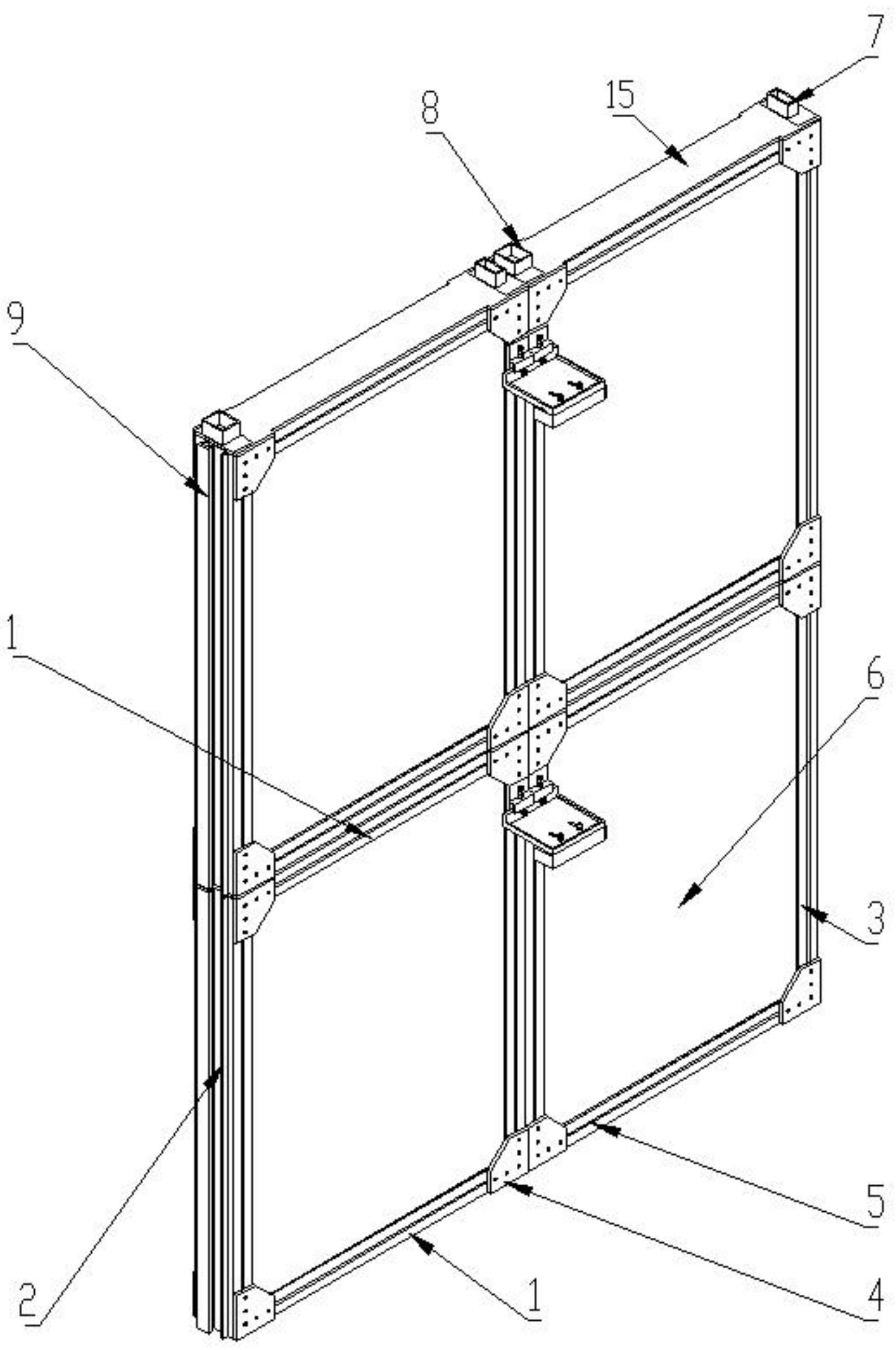 7
15
8
9
1
6
3
5
2
1
4