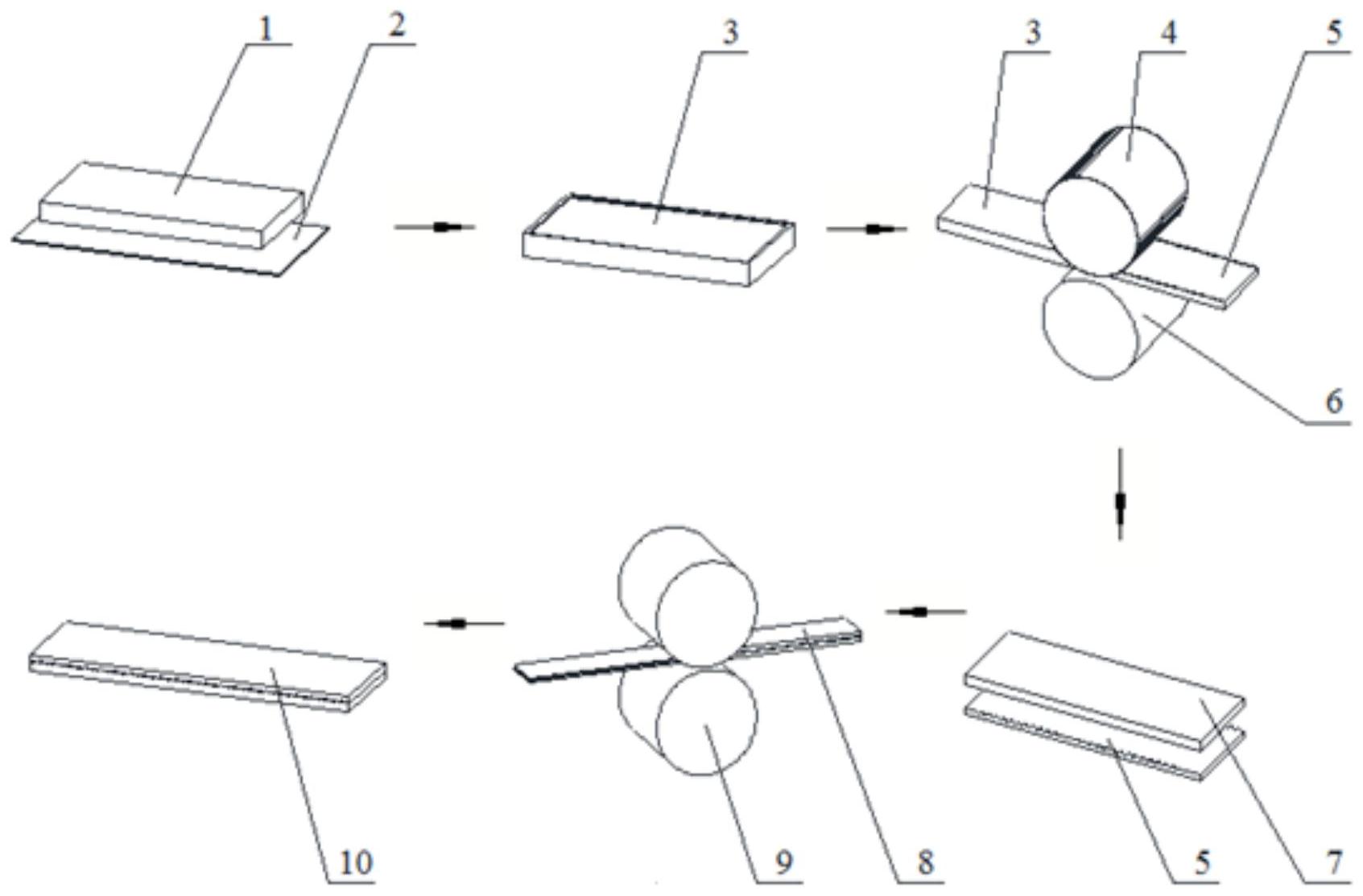 1
2
3
3
4
5
6
10
9
8
5
7